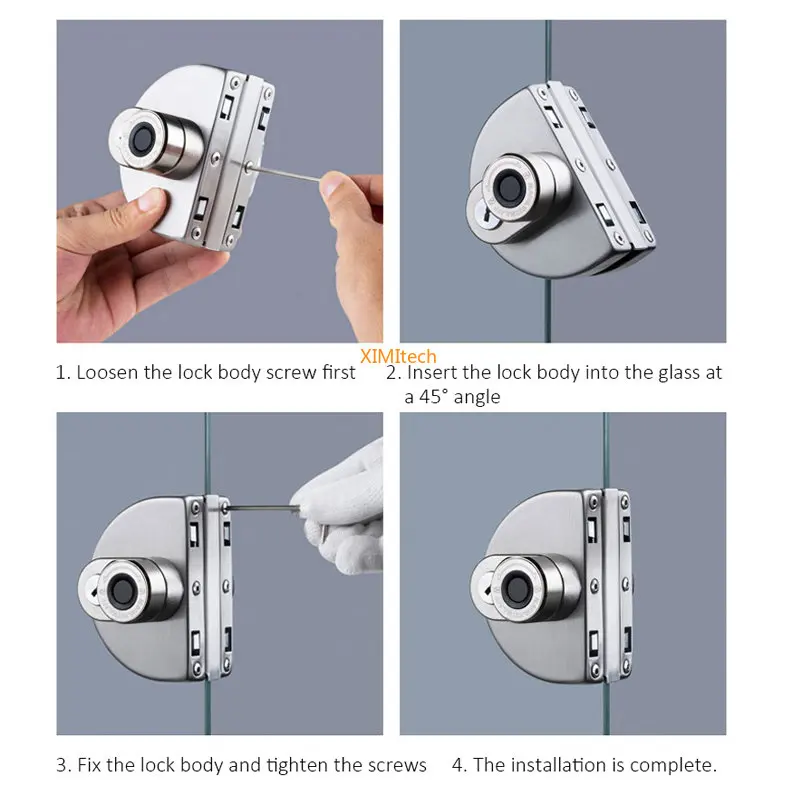 XIMItech

1. Loosen the lock body screw first

2. Insert the lock body into the glass at a 45° angle

3. Fix the lock body and tighten the screws

4. The installation is complete.