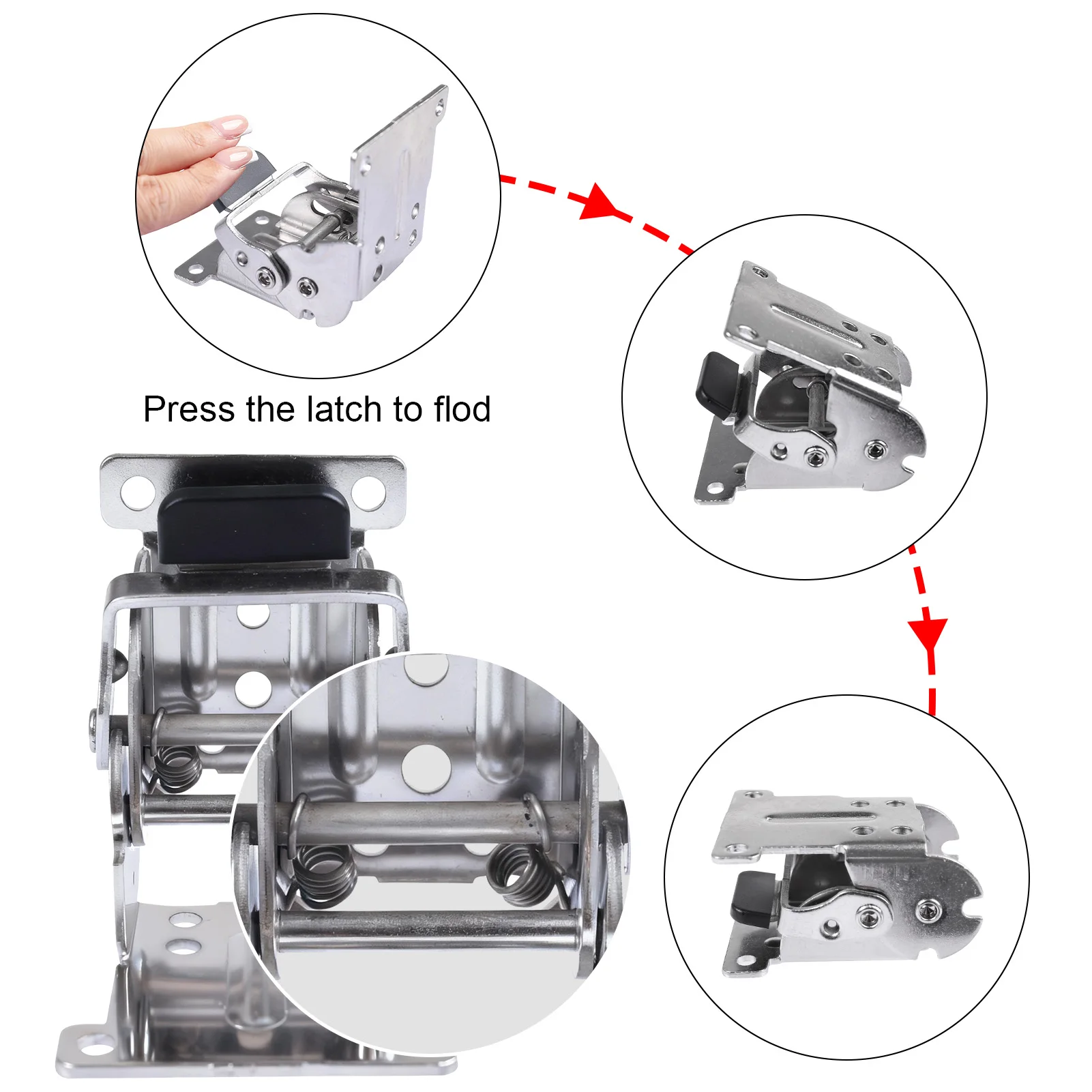 Press the latch to flod