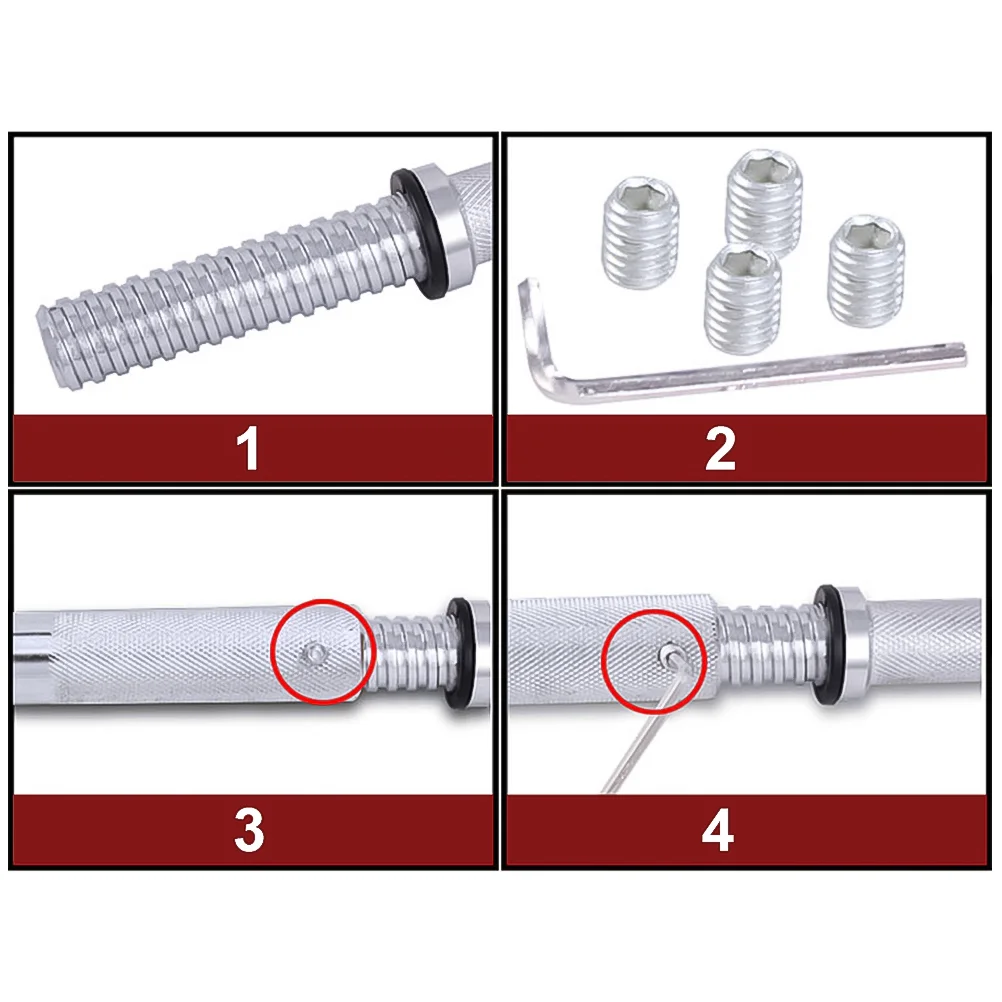 1

2

3

4