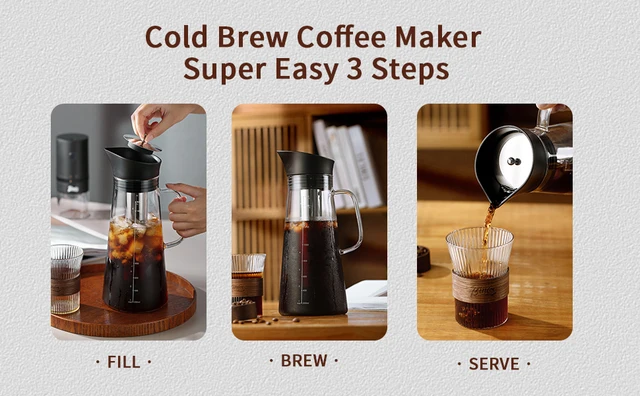 Cold Brew Coffee Maker
Super Easy 3 Steps

· FILL ·

· BREW ·

· SERVE ·