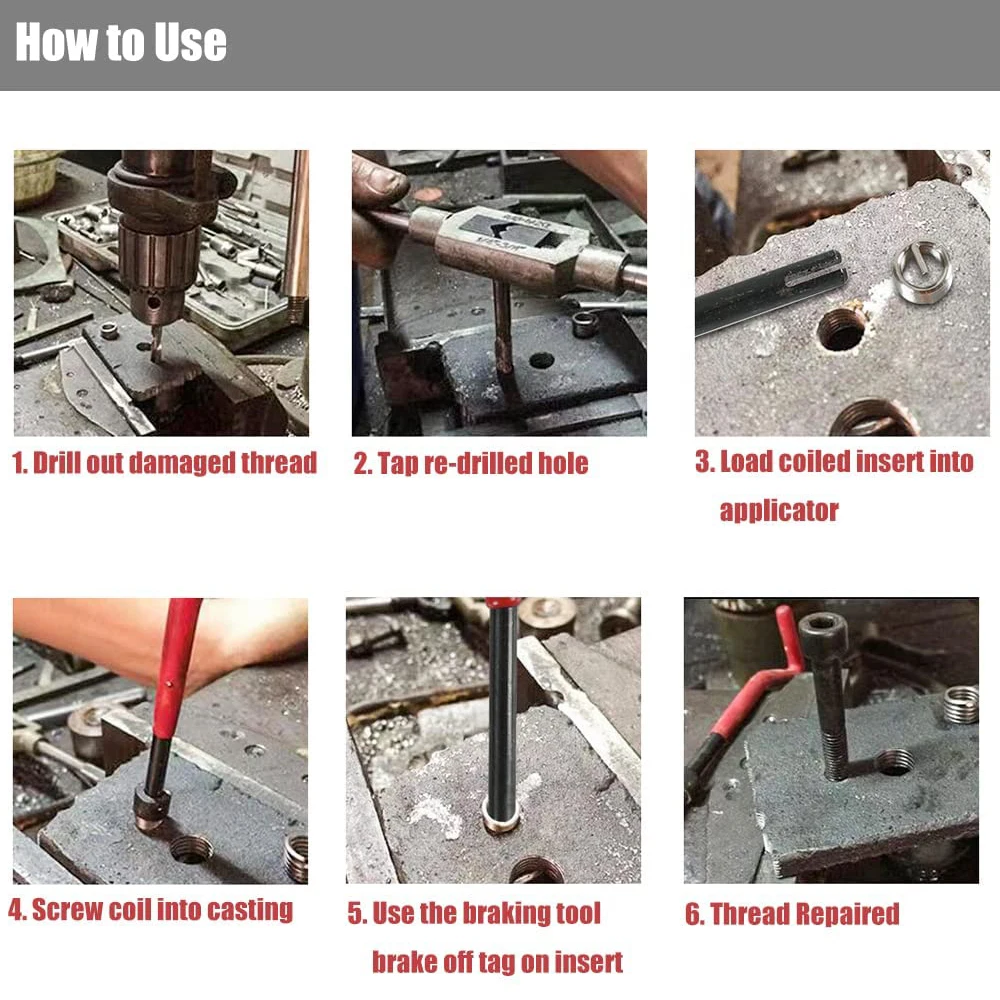 How to Use

1. Drill out damaged thread

2. Tap re-drilled hole

3. Load coiled insert into applicator

4. Screw coil into casting

5. Use the braking tool brake off tag on insert

6. Thread Repaired