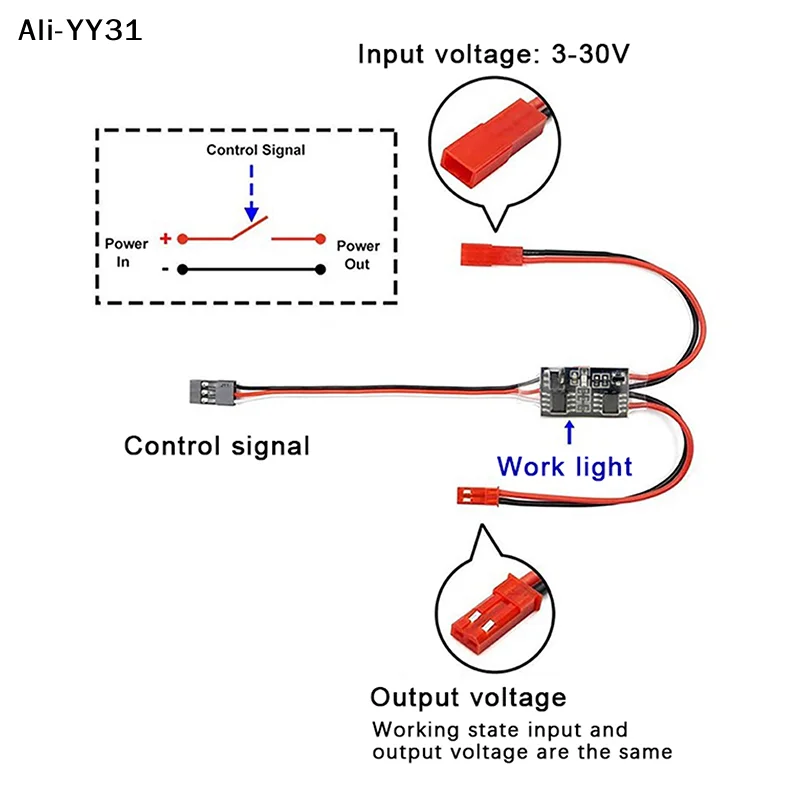 Ali-YY31

Input voltage: 3-30V

Control Signal

Power In

+

-

Power Out

Control signal

Work light

Output voltage

Working state input and output voltage are the same