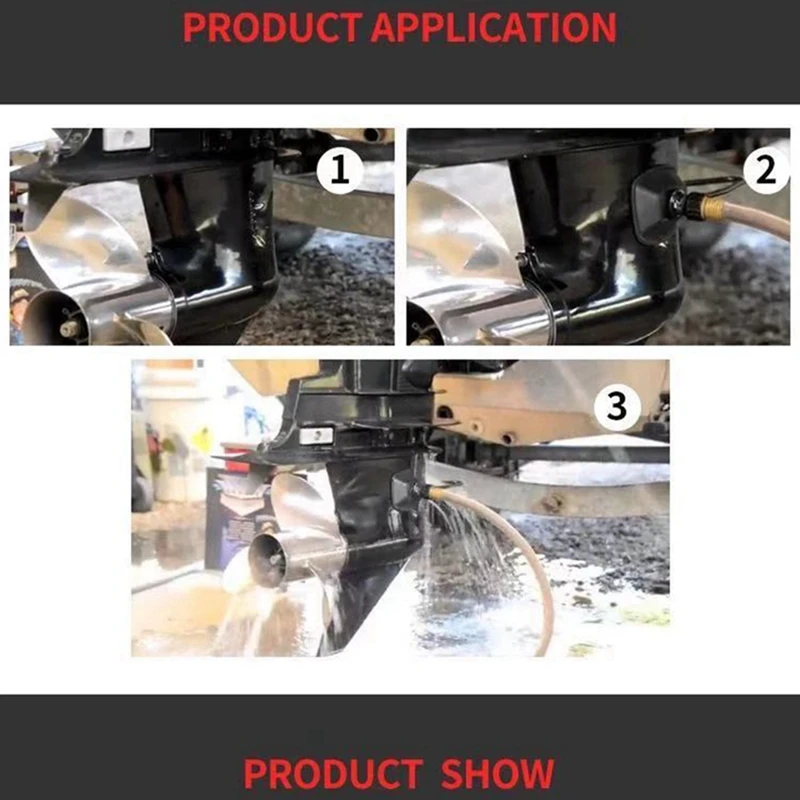 PRODUCT APPLICATION

1

2

3

PRODUCT SHOW