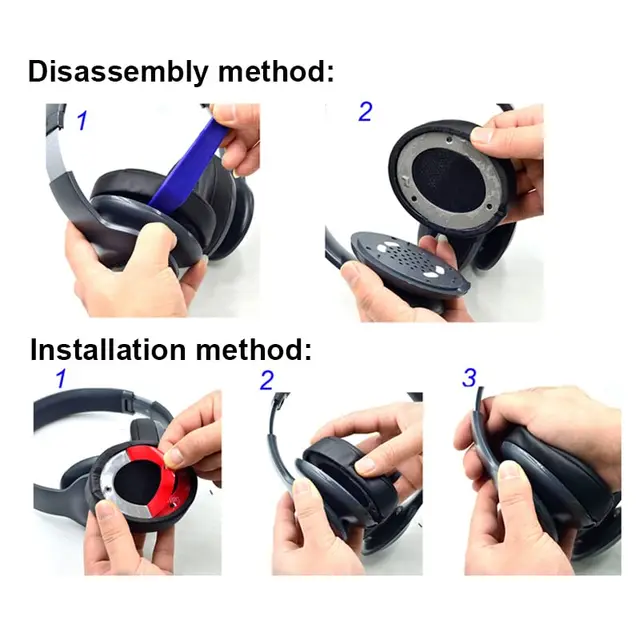 Disassembly method:

1

2

Installation method:

1

2

3