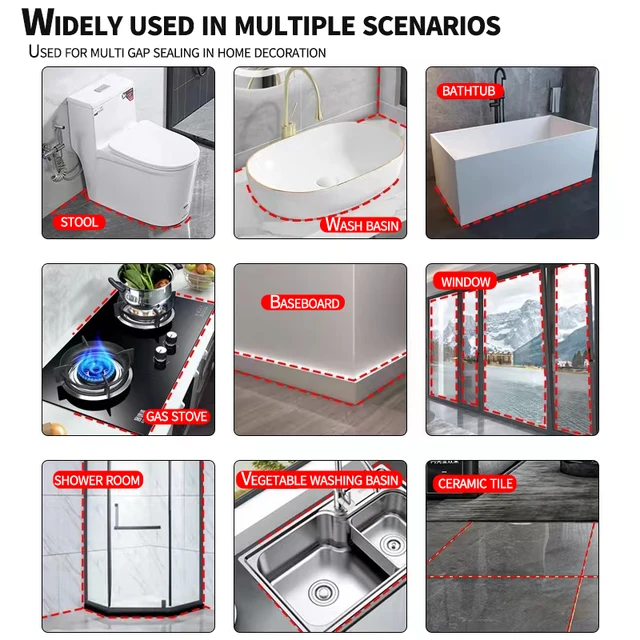 WIDELY USED IN MULTIPLE SCENARIOS

USED FOR MULTI GAP SEALING IN HOME DECORATION

STOOL

WASH BASIN

BATHTUB

GAS STOVE

BASEBOARD

WINDOW

SHOWER ROOM

VEGETABLE WASHING BASIN

CERAMIC TILE