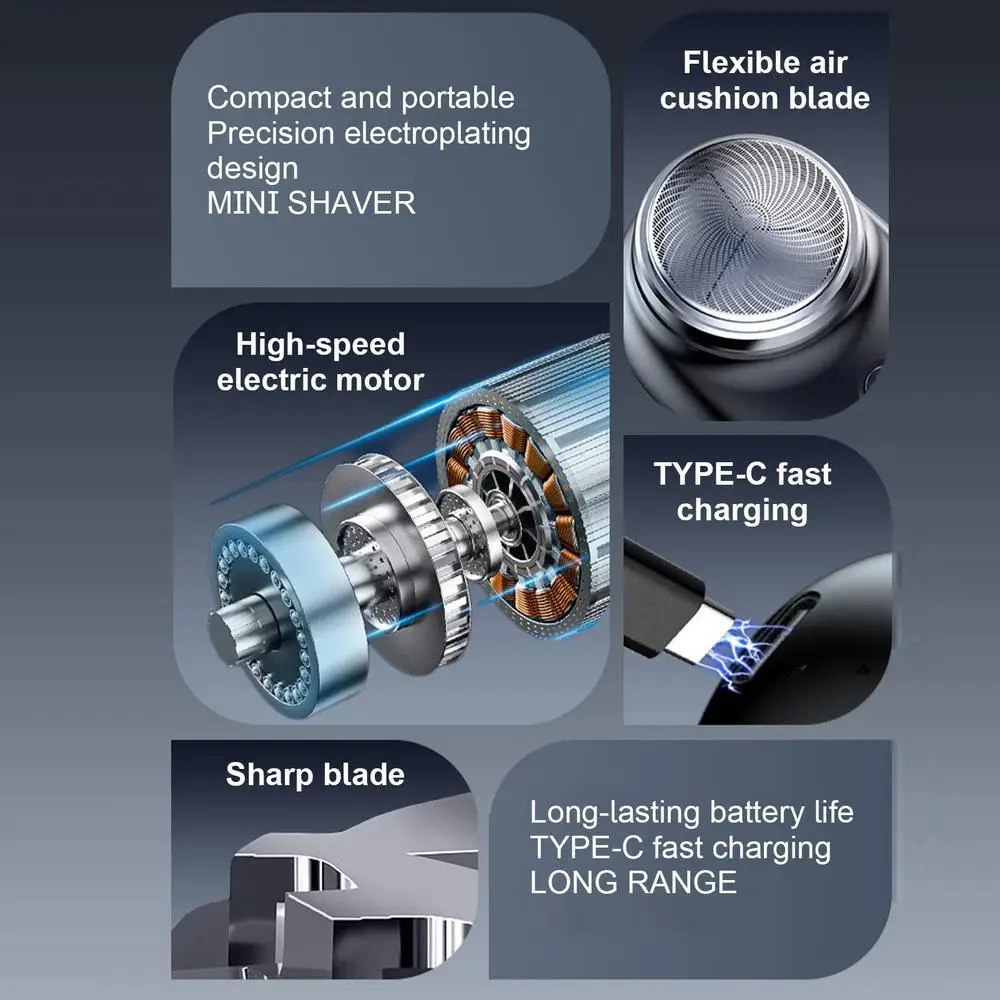 Compact and portable
Precision electroplating design
MINI SHAVER

Flexible air cushion blade

High-speed electric motor

TYPE-C fast charging

Sharp blade

Long-lasting battery life
TYPE-C fast charging
LONG RANGE