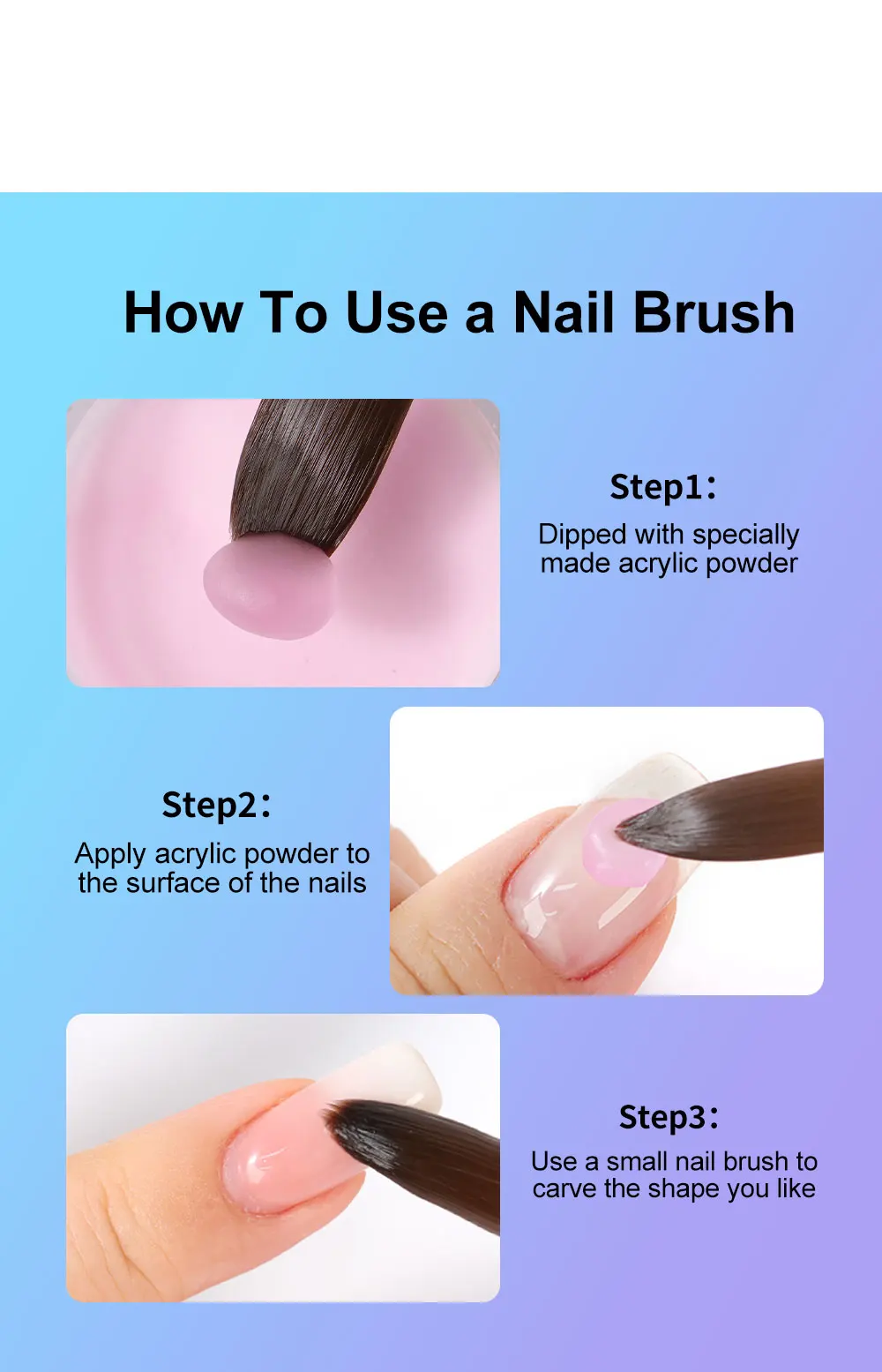 How To Use a Nail Brush

Step1：
Dipped with specially made acrylic powder

Step2：
Apply acrylic powder to the surface of the nails

Step3：
Use a small nail brush to carve the shape you like