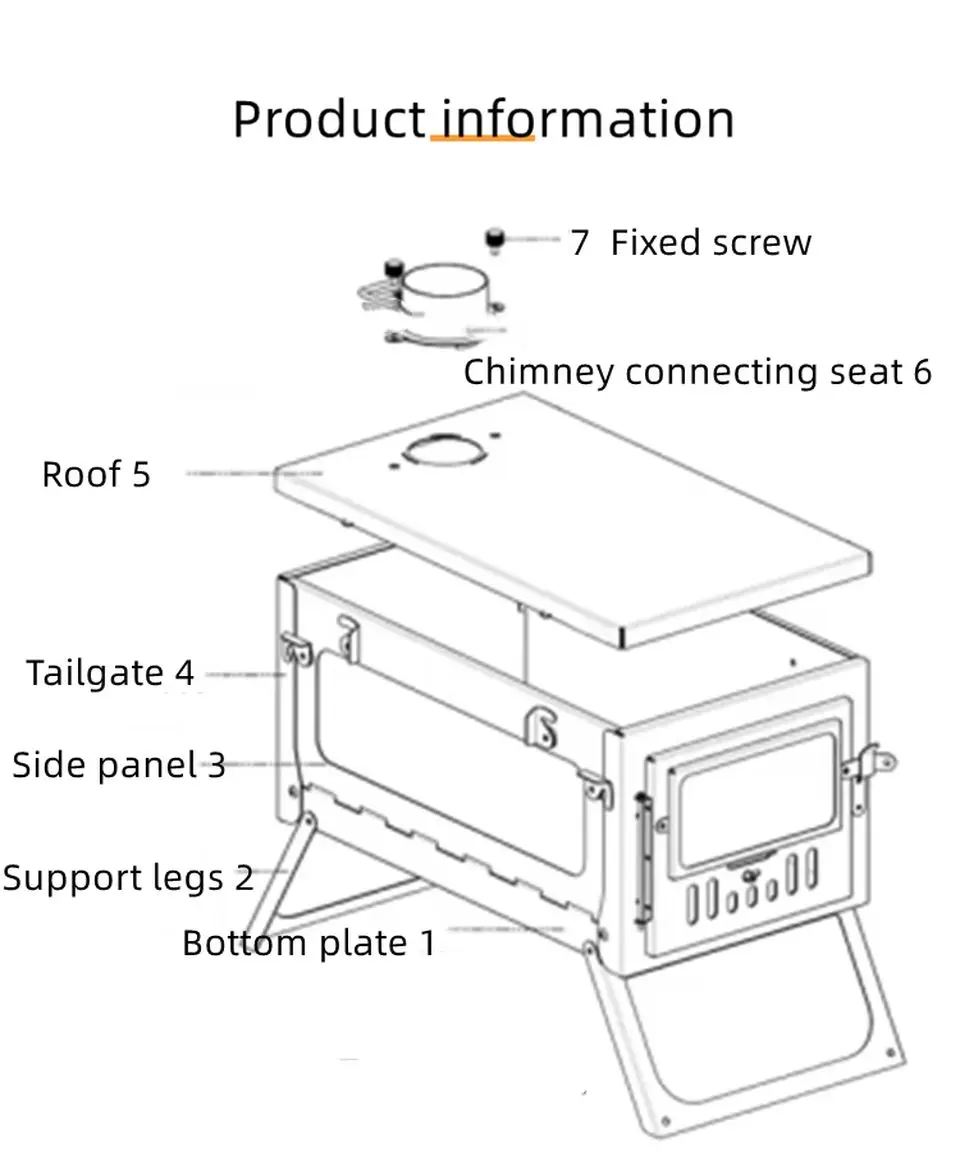 Product information

7 Fixed screw

Chimney connecting seat 6

Roof 5

Tailgate 4

Side panel 3

Support legs 2

Bottom plate 1