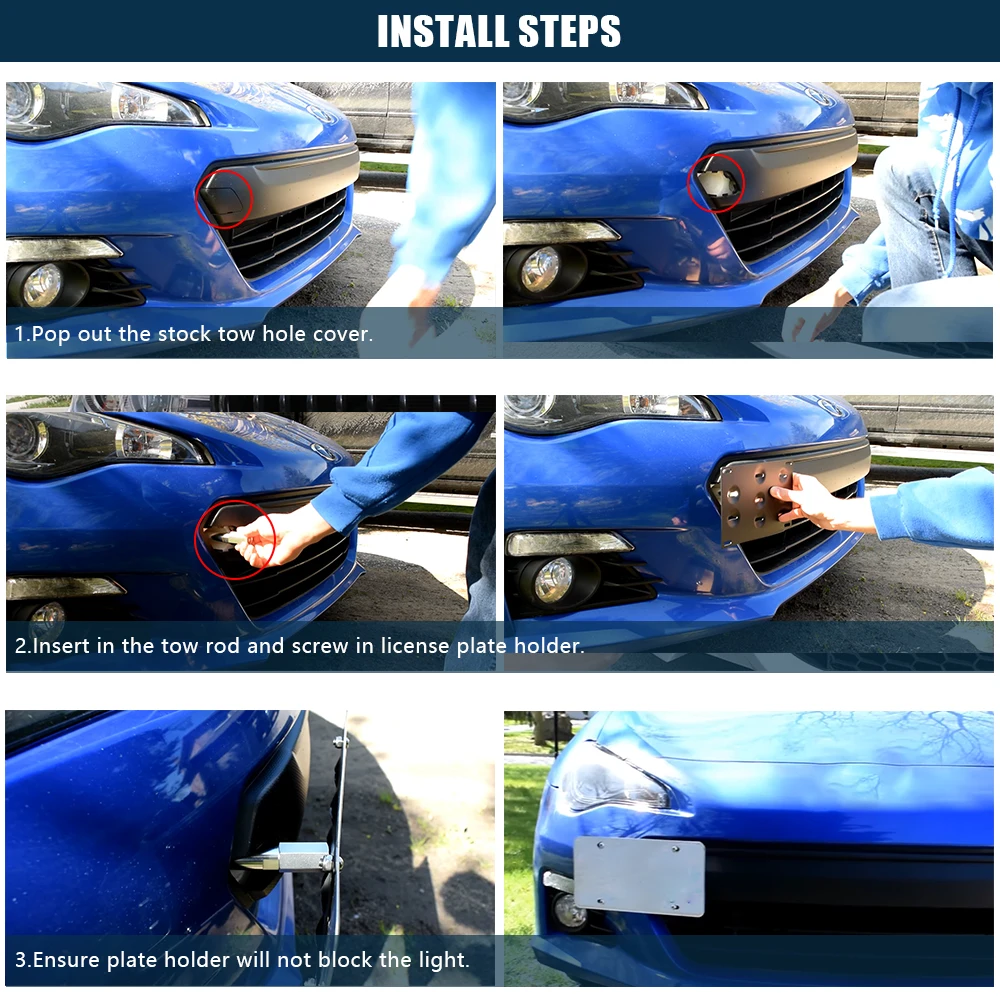 INSTALL STEPS

1.Pop out the stock tow hole cover.

2.Insert in the tow rod and screw in license plate holder.

3.Ensure plate holder will not block the light.