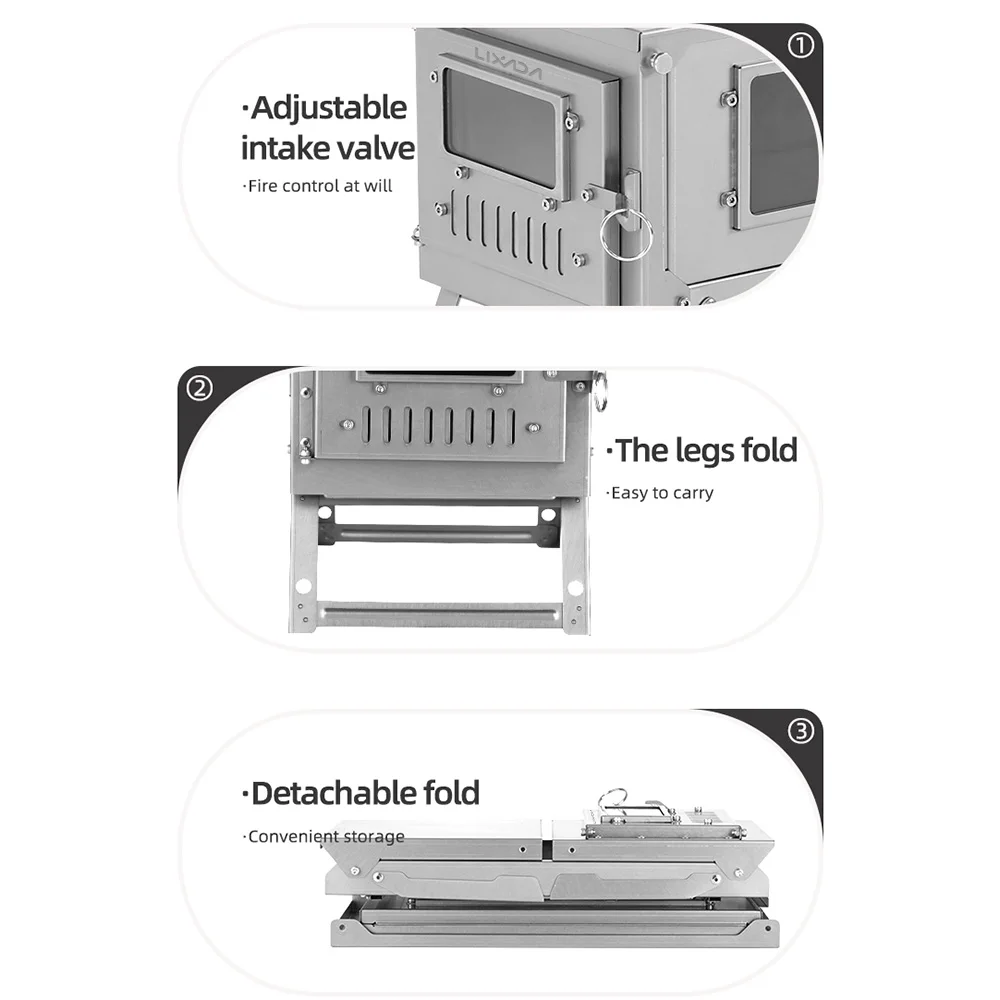 ①

LIXADA

·Adjustable intake valve

·Fire control at will

②

·The legs fold

·Easy to carry

③

·Detachable fold

·Convenient storage