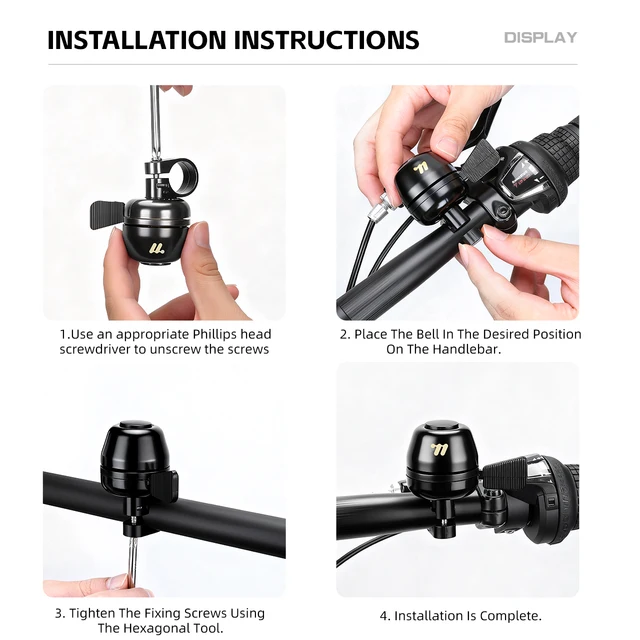 INSTALLATION INSTRUCTIONS

DISPLAY

1.Use an appropriate Phillips head screwdriver to unscrew the screws

2. Place The Bell In The Desired Position On The Handlebar.

3. Tighten The Fixing Screws Using The Hexagonal Tool.

4. Installation Is Complete.