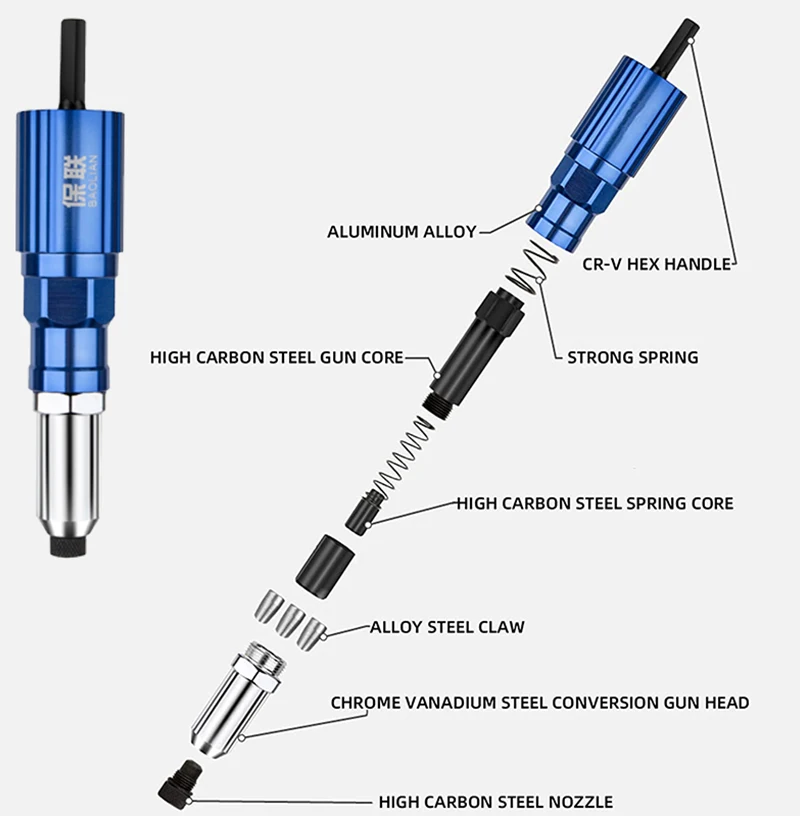 保联
BAOLIAN

ALUMINUM ALLOY

CR-V HEX HANDLE

HIGH CARBON STEEL GUN CORE

STRONG SPRING

HIGH CARBON STEEL SPRING CORE

ALLOY STEEL CLAW

CHROME VANADIUM STEEL CONVERSION GUN HEAD

HIGH CARBON STEEL NOZZLE