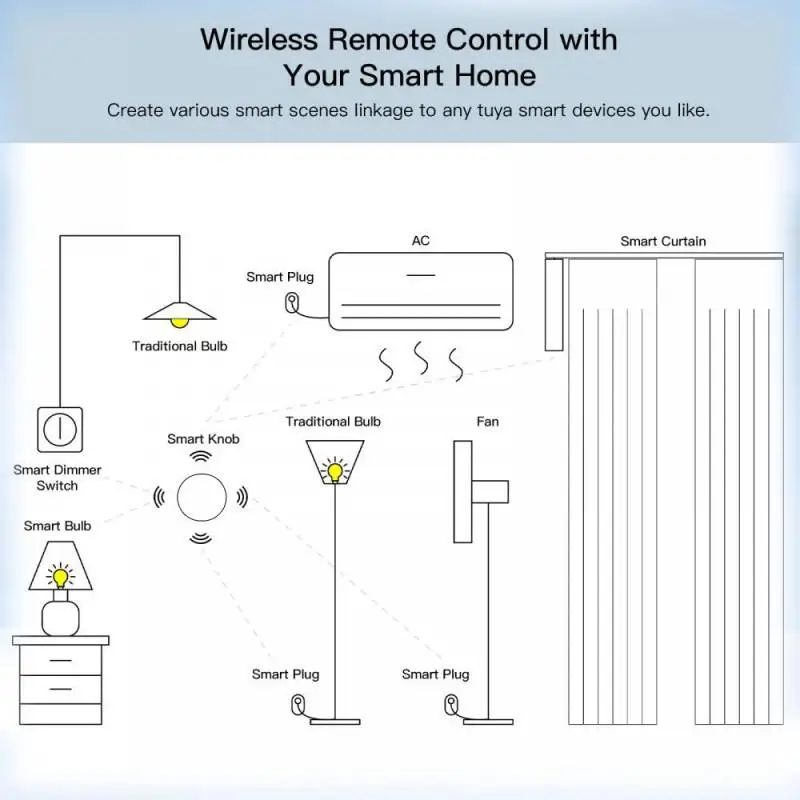 Wireless Remote Control with Your Smart Home

Create various smart scenes linkage to any tuya smart devices you like.

AC

Smart Curtain

Smart Plug

Traditional Bulb

Smart Knob

Traditional Bulb

Fan

Smart Dimmer Switch

Smart Bulb

Smart Plug

Smart Plug