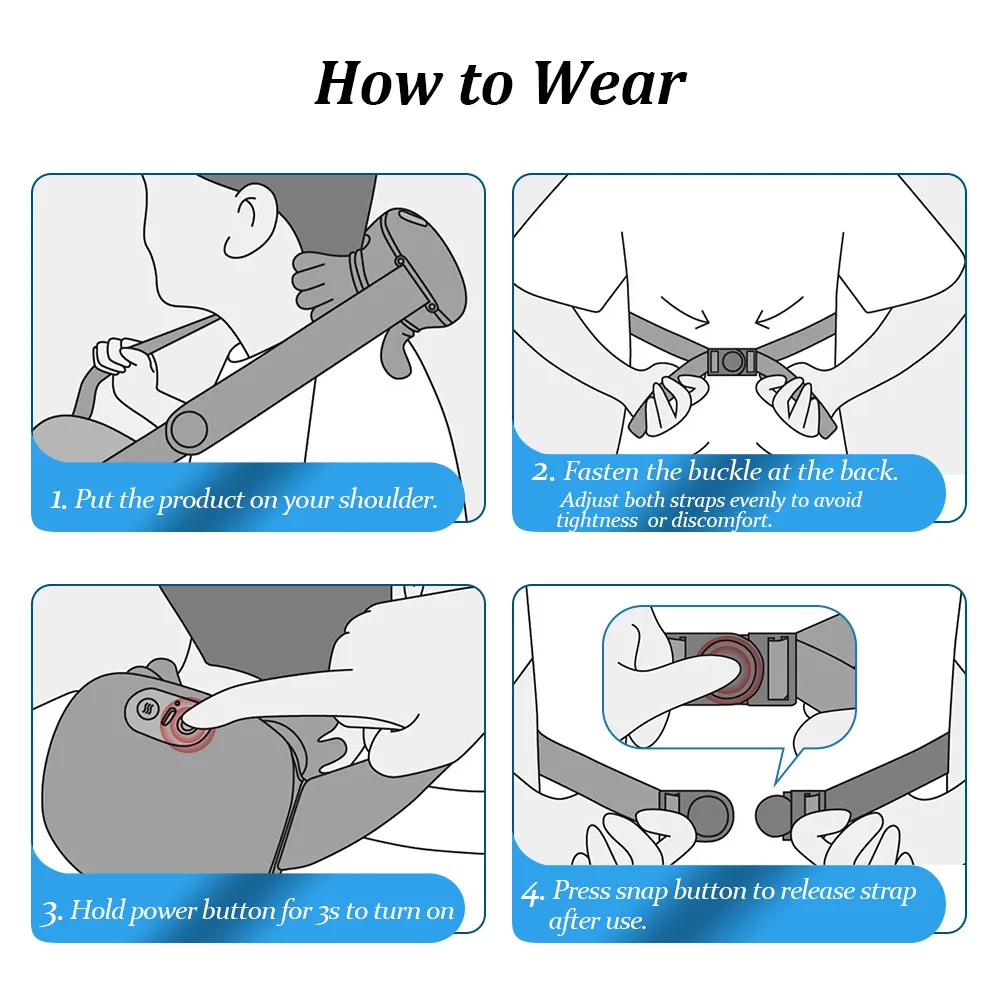 How to Wear

1. Put the product on your shoulder.

2. Fasten the buckle at the back.
Adjust both straps evenly to avoid tightness or discomfort.

3. Hold power button for 3s to turn on

4. Press snap button to release strap after use.