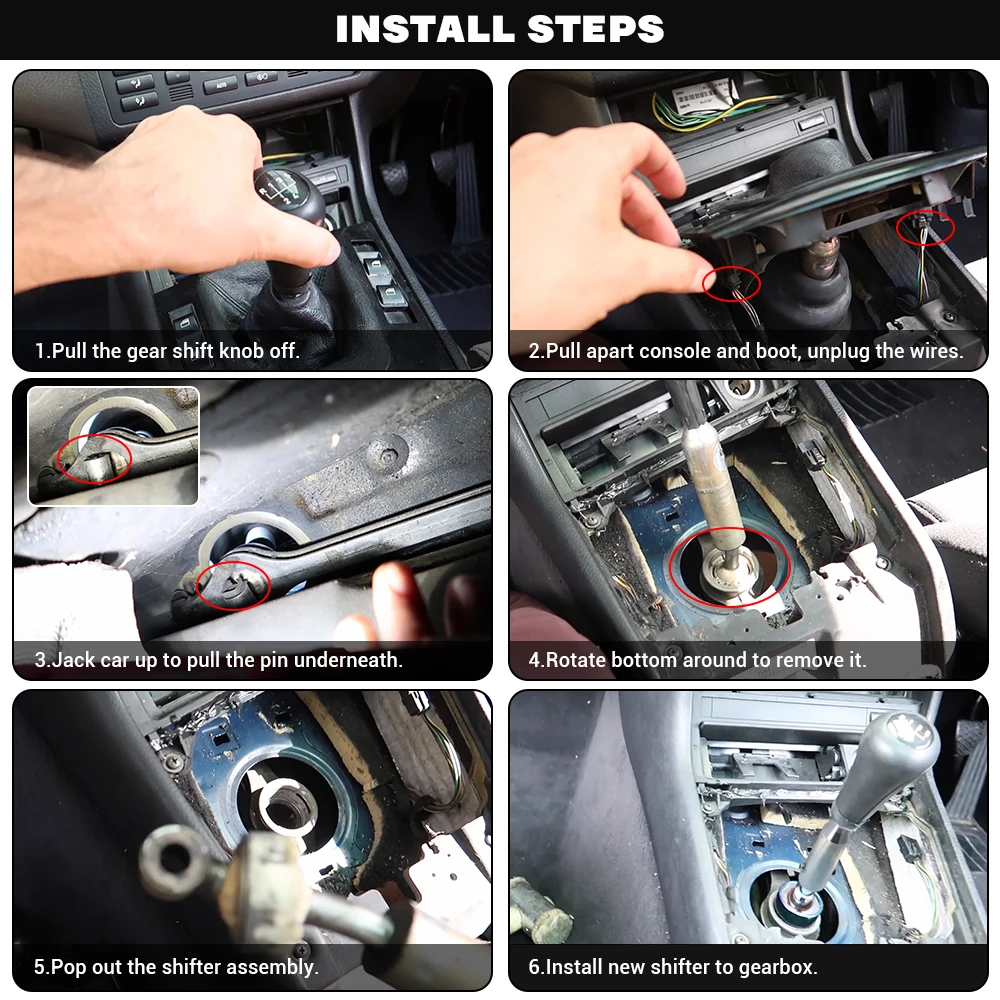 INSTALL STEPS

1.Pull the gear shift knob off.

2.Pull apart console and boot, unplug the wires.

3.Jack car up to pull the pin underneath.

4.Rotate bottom around to remove it.

5.Pop out the shifter assembly.

6.Install new shifter to gearbox.