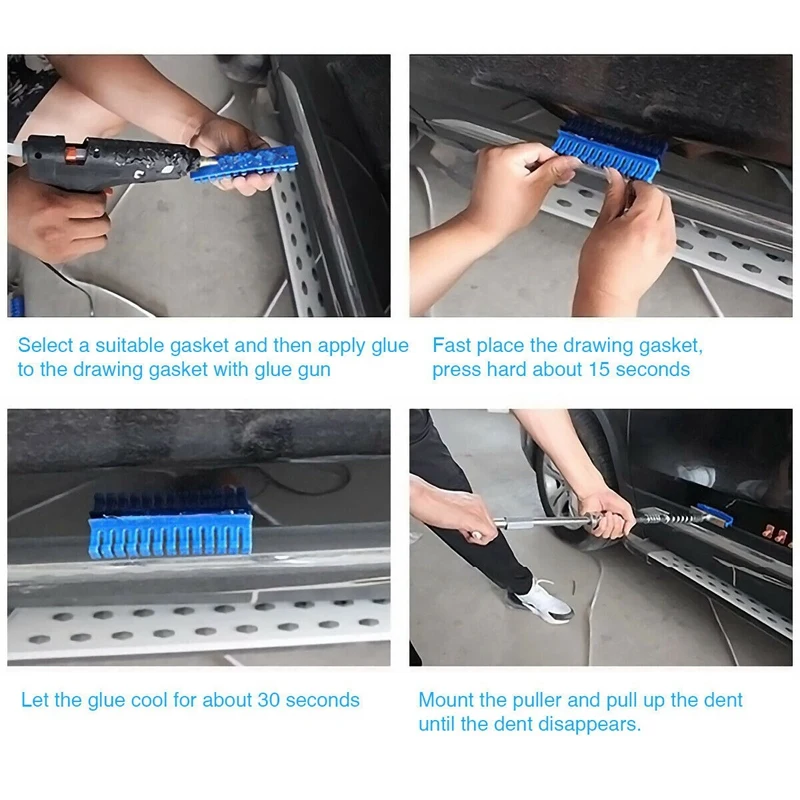 Select a suitable gasket and then apply glue to the drawing gasket with glue gun

Fast place the drawing gasket, press hard about 15 seconds

Let the glue cool for about 30 seconds

Mount the puller and pull up the dent until the dent disappears.