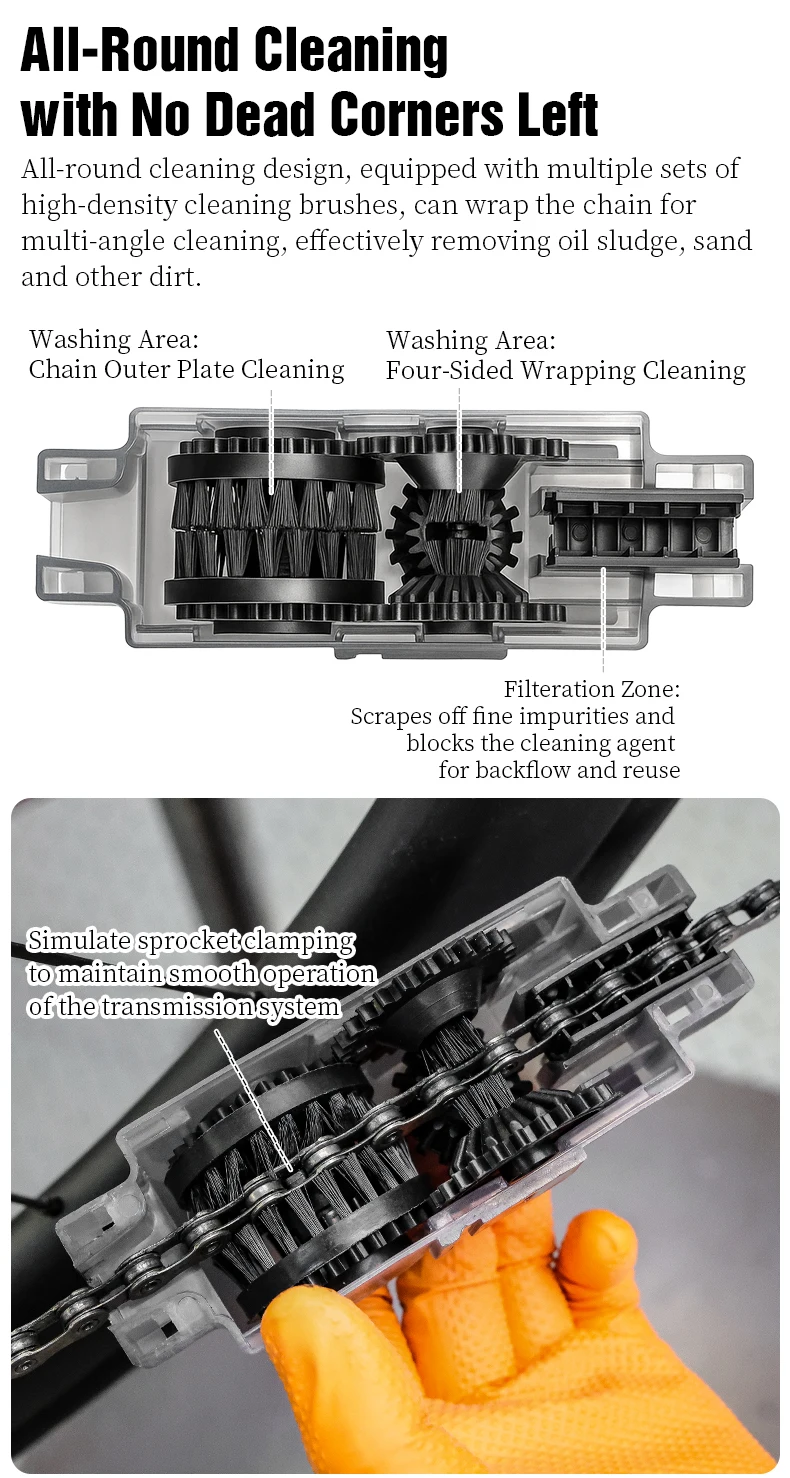 All-Round Cleaning with No Dead Corners Left

All-round cleaning design, equipped with multiple sets of high-density cleaning brushes, can wrap the chain for multi-angle cleaning, effectively removing oil sludge, sand and other dirt.

Washing Area:
Chain Outer Plate Cleaning

Washing Area:
Four-Sided Wrapping Cleaning

Filteration Zone:
Scrapes off fine impurities and blocks the cleaning agent for backflow and reuse

Simulate sprocket clamping to maintain smooth operation of the transmission system