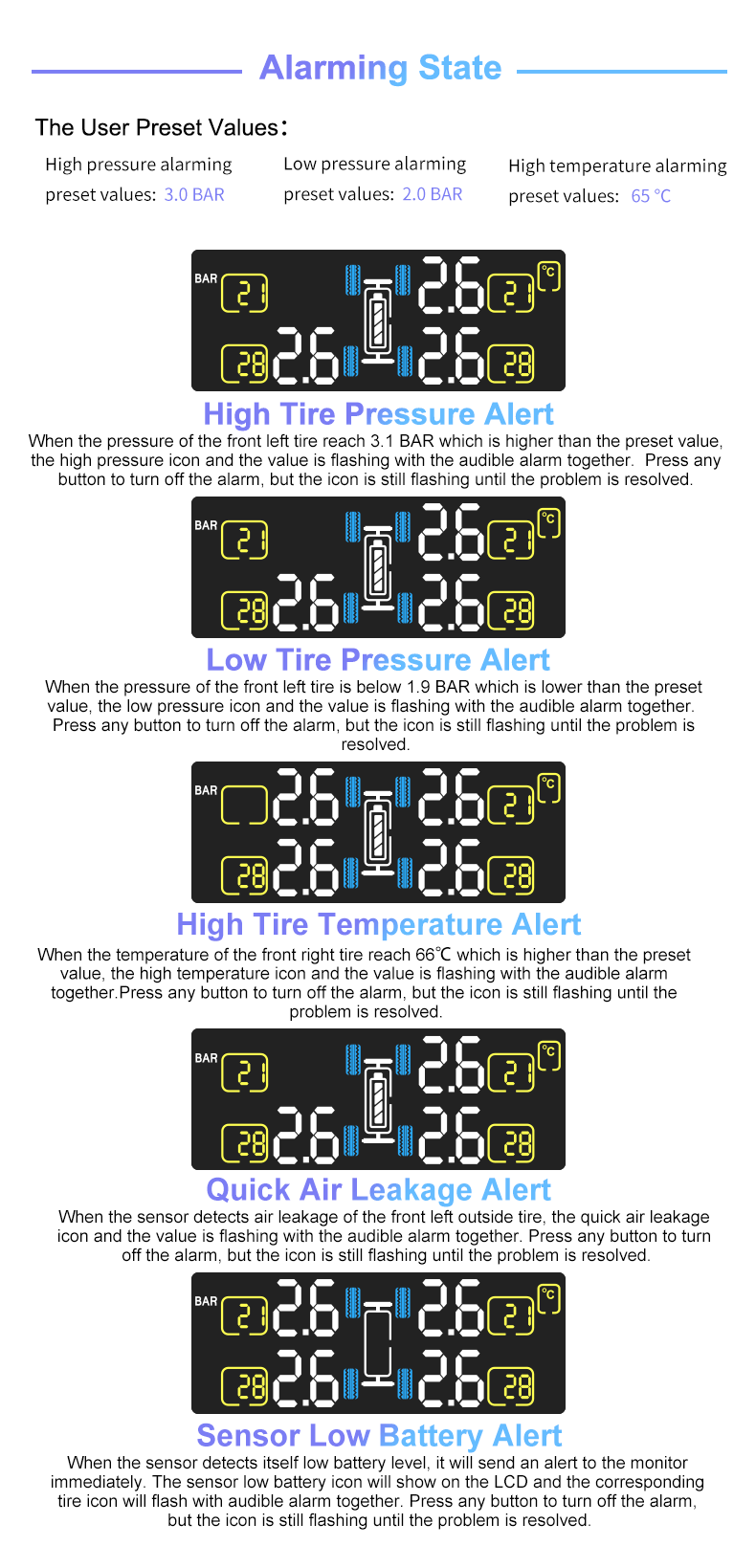 Alarming State

The User Preset Values:

High pressure alarming preset values: 3.0 BAR

Low pressure alarming preset values: 2.0 BAR

High temperature alarming preset values: 65 °C

BAR 21 2.6 21 °C
28 2.6 2.6 28

High Tire Pressure Alert

When the pressure of the front left tire reach 3.1 BAR which is higher than the preset value, the high pressure icon and the value is flashing with the audible alarm together. Press any button to turn off the alarm, but the icon is still flashing until the problem is resolved.

BAR 21 2.6 21 °C
28 2.6 2.6 28

Low Tire Pressure Alert

When the pressure of the front left tire is below 1.9 BAR which is lower than the preset value, the low pressure icon and the value is flashing with the audible alarm together. Press any button to turn off the alarm, but the icon is still flashing until the problem is resolved.

BAR 2.6 2.6 21 °C
28 2.6 2.6 28

High Tire Temperature Alert

When the temperature of the front right tire reach 66℃ which is higher than the preset value, the high temperature icon and the value is flashing with the audible alarm together.Press any button to turn off the alarm, but the icon is still flashing until the problem is resolved.

BAR 21 2.6 21 °C
28 2.6 2.6 28

Quick Air Leakage Alert

When the sensor detects air leakage of the front left outside tire, the quick air leakage icon and the value is flashing with the audible alarm together. Press any button to turn off the alarm, but the icon is still flashing until the problem is resolved.

BAR 21 2.6 2.6 21 °C
28 2.6 2.6 28

Sensor Low Battery Alert

When the sensor detects itself low battery level, it will send an alert to the monitor immediately. The sensor low battery icon will show on the LCD and the corresponding tire icon will flash with audible alarm together. Press any button to turn off the alarm, but the icon is still flashing until the problem is resolved.