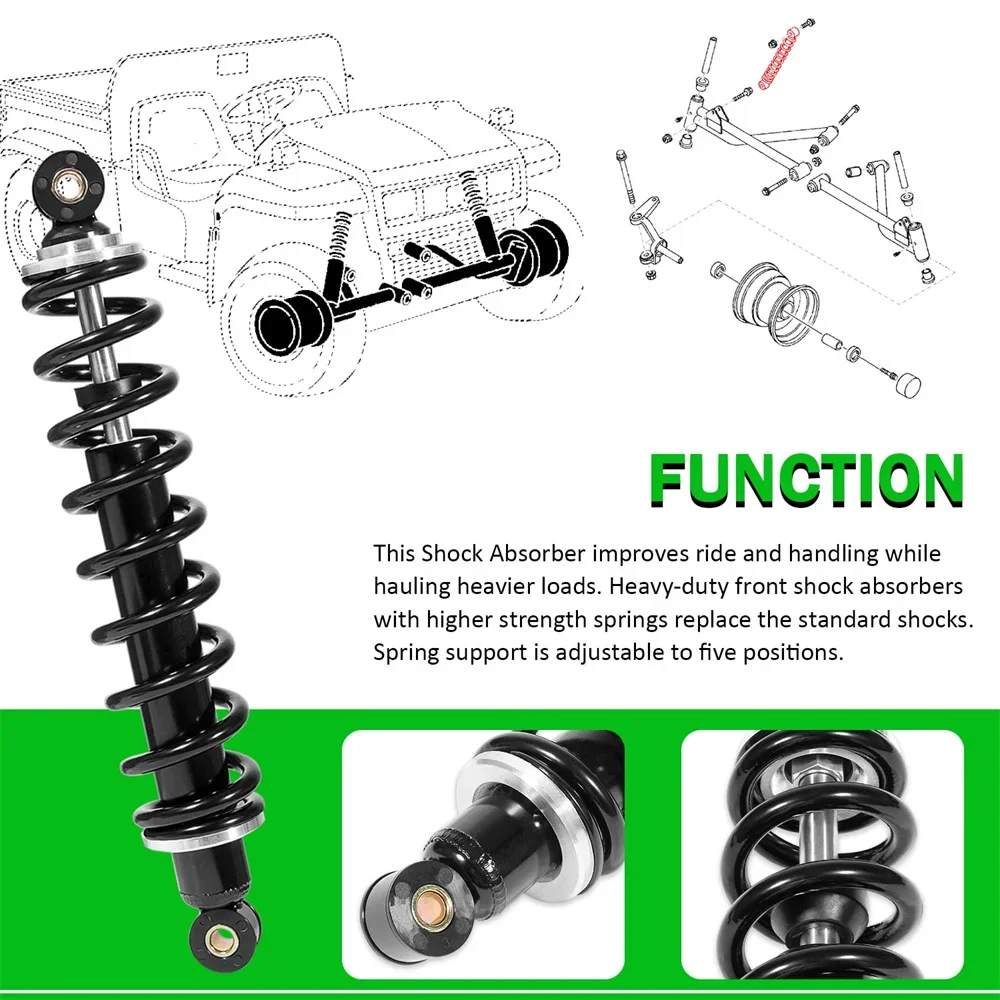 FUNCTION

This Shock Absorber improves ride and handling while hauling heavier loads. Heavy-duty front shock absorbers with higher strength springs replace the standard shocks. Spring support is adjustable to five positions.