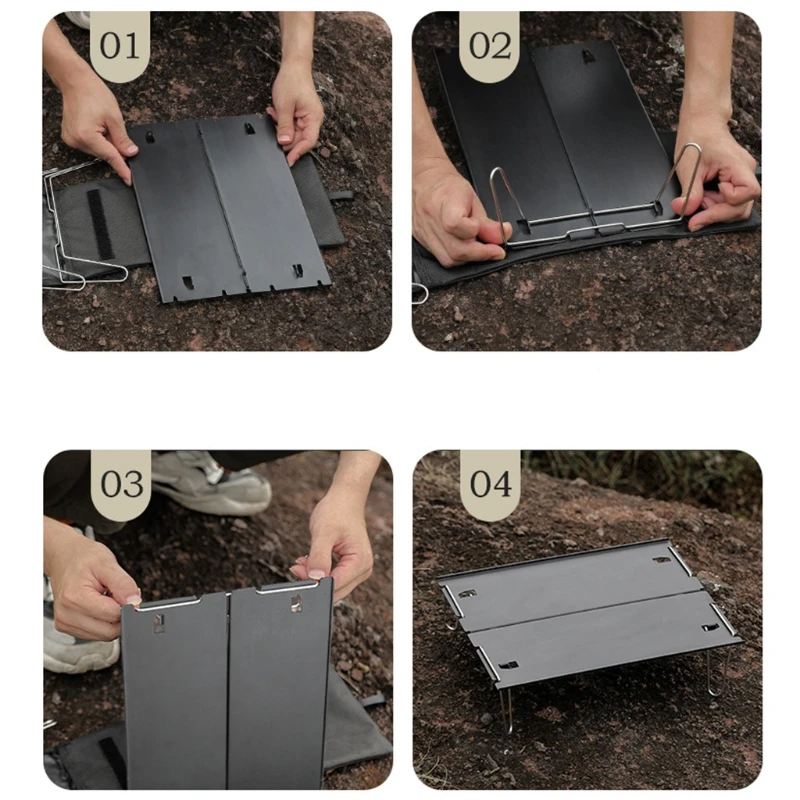 01

02

03

04