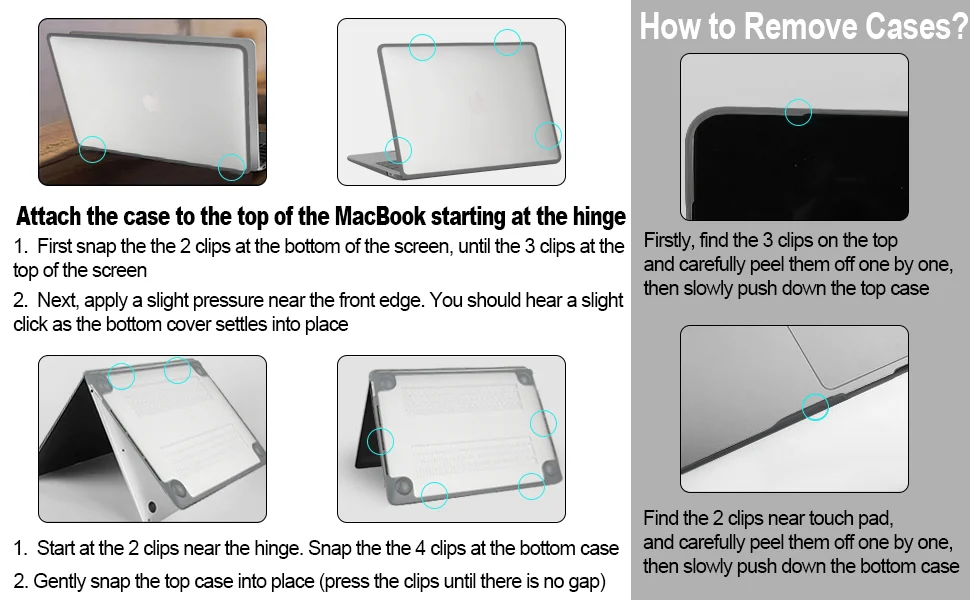 Attach the case to the top of the MacBook starting at the hinge

1. First snap the the 2 clips at the bottom of the screen, until the 3 clips at the top of the screen

2. Next, apply a slight pressure near the front edge. You should hear a slight click as the bottom cover settles into place

1. Start at the 2 clips near the hinge. Snap the the 4 clips at the bottom case

2. Gently snap the top case into place (press the clips until there is no gap)

How to Remove Cases?

Firstly, find the 3 clips on the top and carefully peel them off one by one, then slowly push down the top case

Find the 2 clips near touch pad, and carefully peel them off one by one, then slowly push down the bottom case