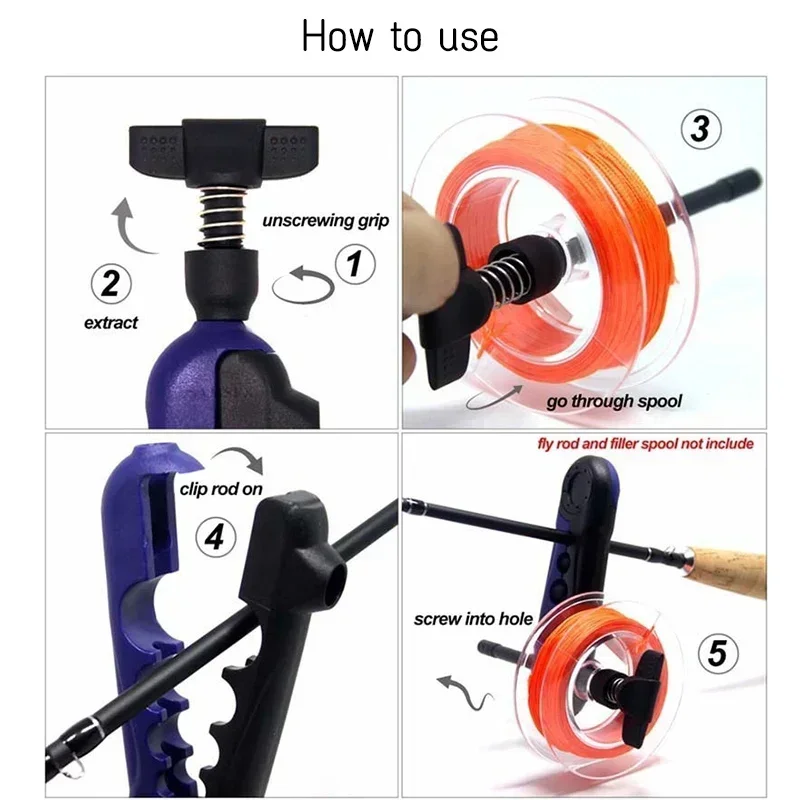 How to use

unscrewing grip
1
2
extract

3
go through spool

clip rod on
4

fly rod and filler spool not include
screw into hole
5