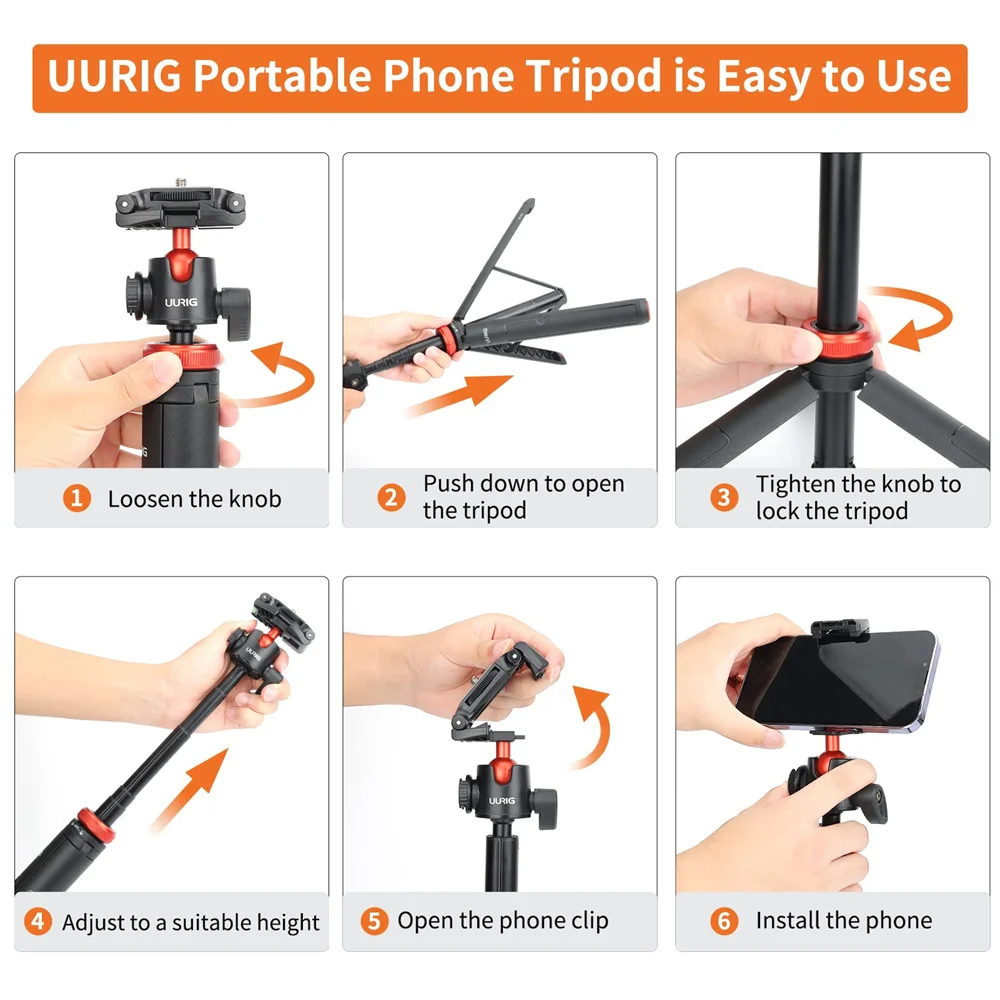 UURIG Portable Phone Tripod is Easy to Use

UURIG

1 Loosen the knob

2 Push down to open the tripod

3 Tighten the knob to lock the tripod

UURIG

4 Adjust to a suitable height

UURIG

5 Open the phone clip

6 Install the phone