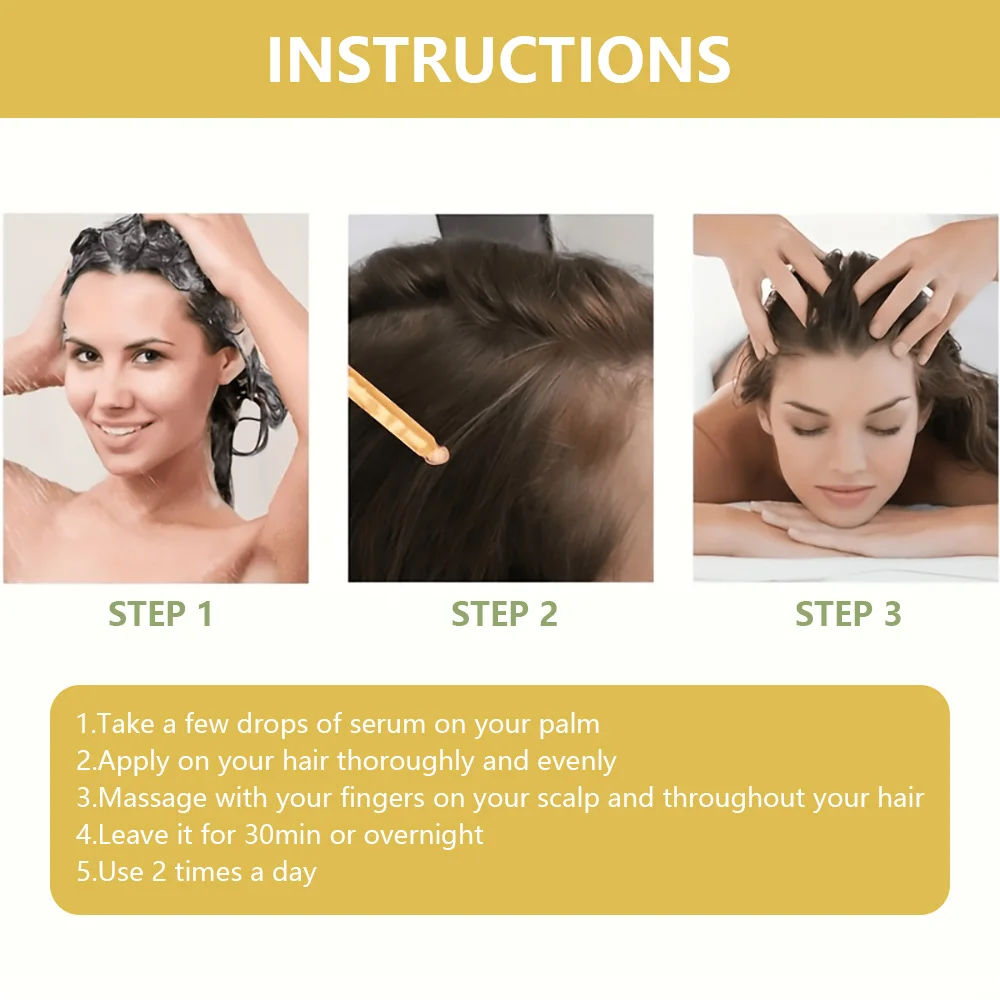 INSTRUCTIONS

STEP 1

STEP 2

STEP 3

1.Take a few drops of serum on your palm
2.Apply on your hair thoroughly and evenly
3.Massage with your fingers on your scalp and throughout your hair
4.Leave it for 30min or overnight
5.Use 2 times a day