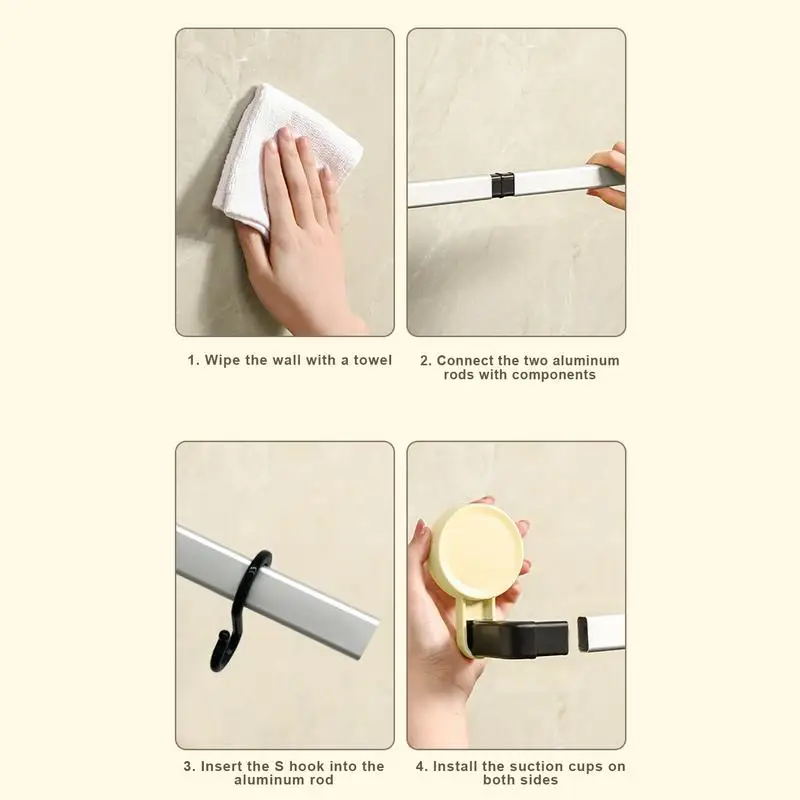 1. Wipe the wall with a towel

2. Connect the two aluminum rods with components

3. Insert the S hook into the aluminum rod

4. Install the suction cups on both sides