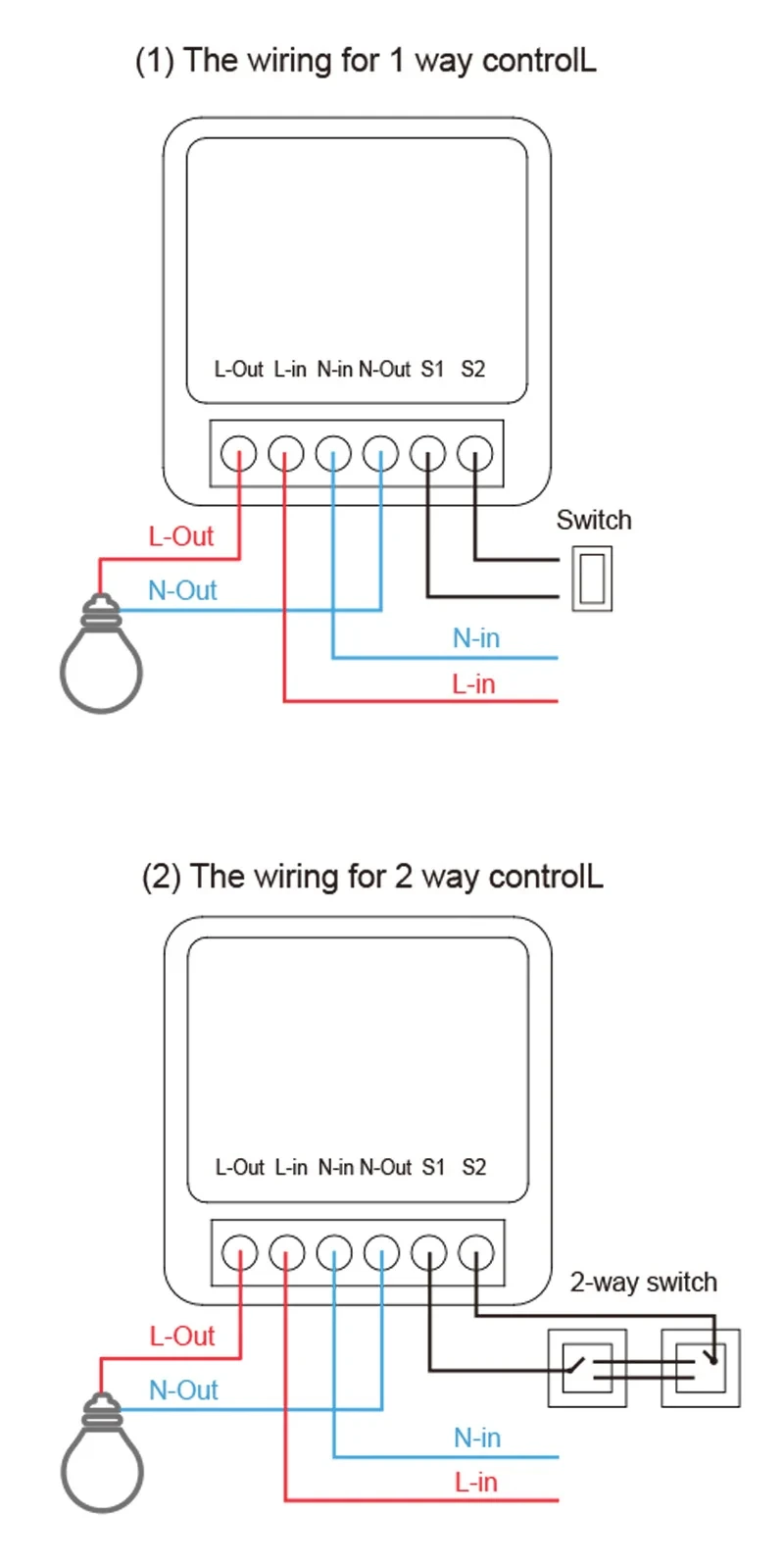 (1) The wiring for 1 way controlL

L-Out L-in N-in N-Out S1 S2

Switch

L-Out

N-Out

N-in

L-in

(2) The wiring for 2 way controlL

L-Out L-in N-in N-Out S1 S2

2-way switch

L-Out

N-Out

N-in

L-in