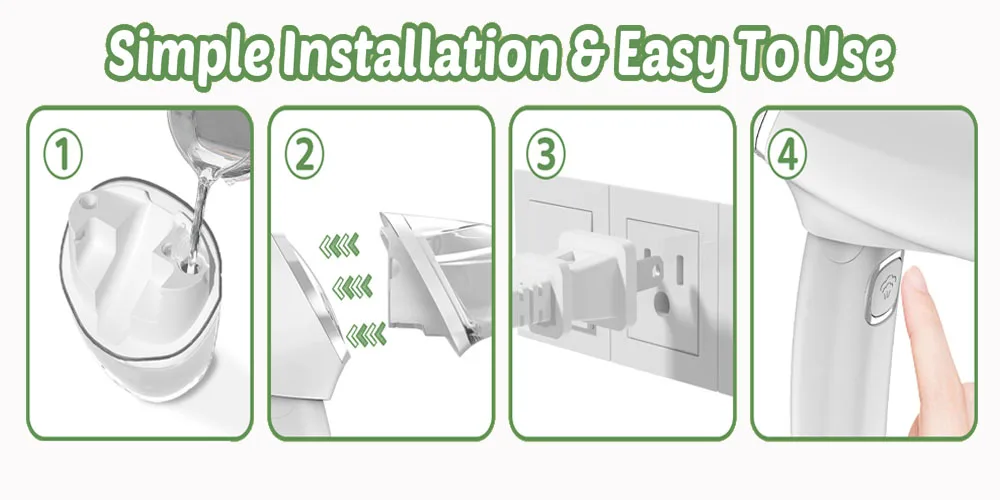 Simple Installation & Easy To Use

①

②

③

④