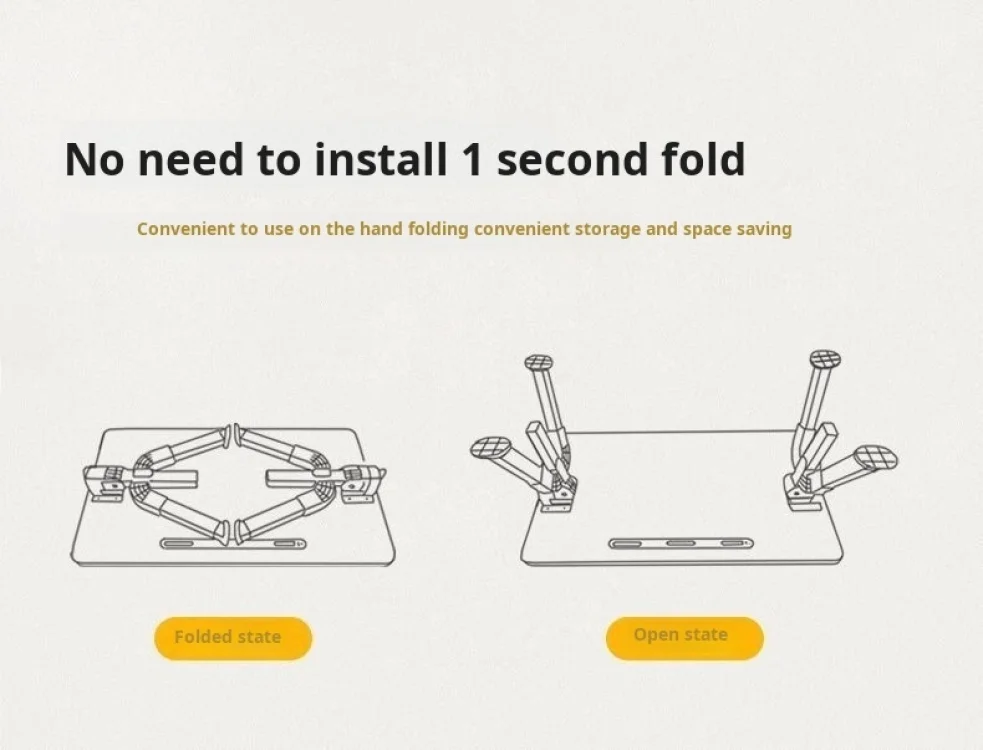 No need to install 1 second fold

Convenient to use on the hand folding convenient storage and space saving

Folded state

Open state