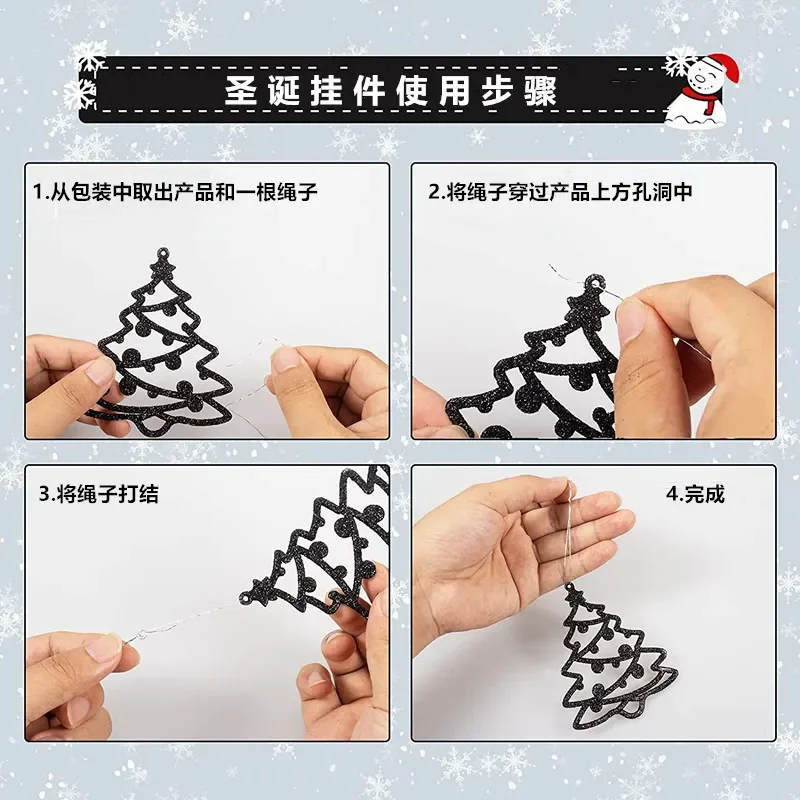 圣诞挂件使用步骤

1.从包装中取出产品和一根绳子

2.将绳子穿过产品上方孔洞中

3.将绳子打结

4.完成