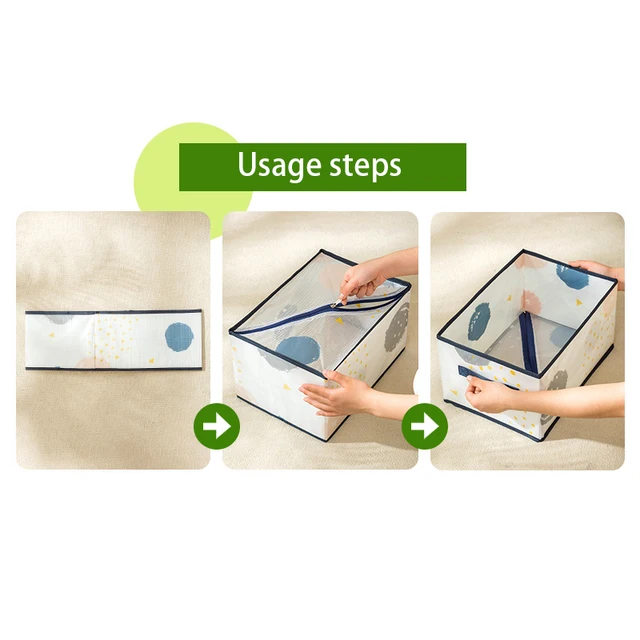 Usage steps