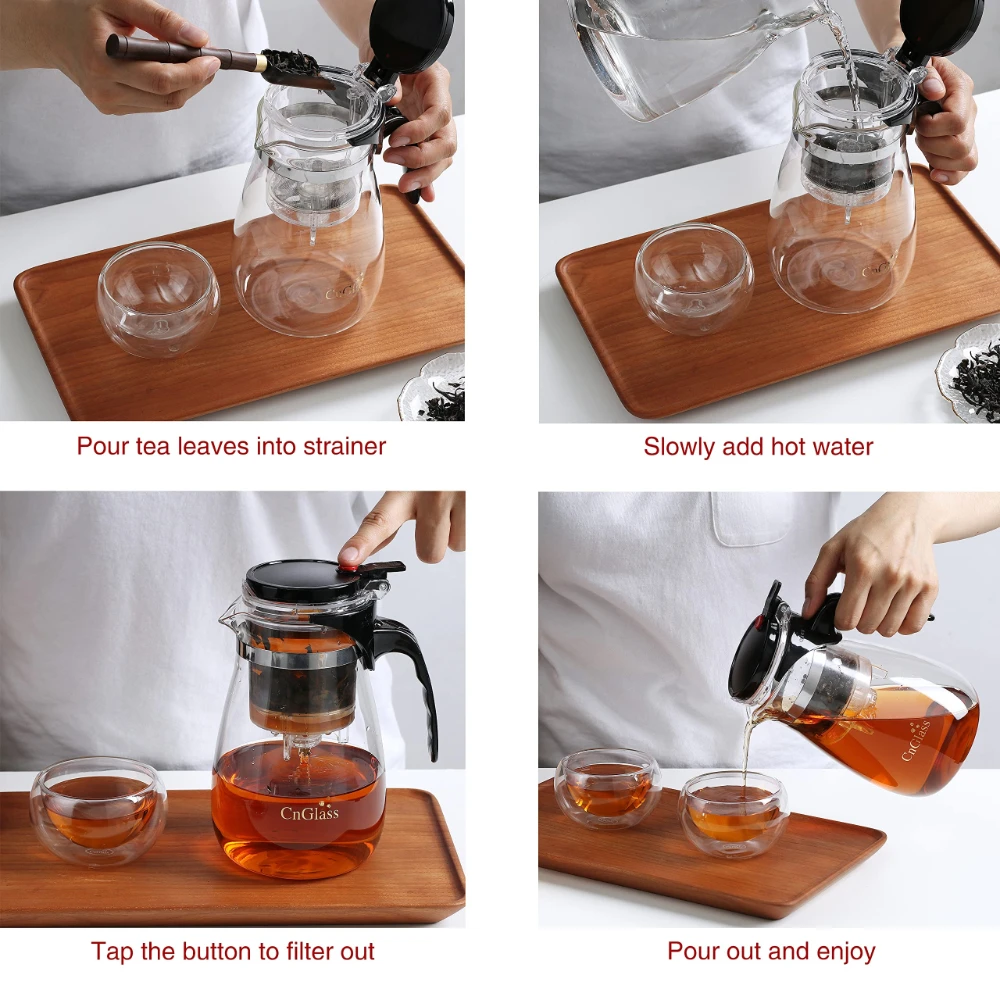 CnGlass

Pour tea leaves into strainer

CnGlass

Slowly add hot water

CnGlass

Tap the button to filter out

CnGlass

Pour out and enjoy