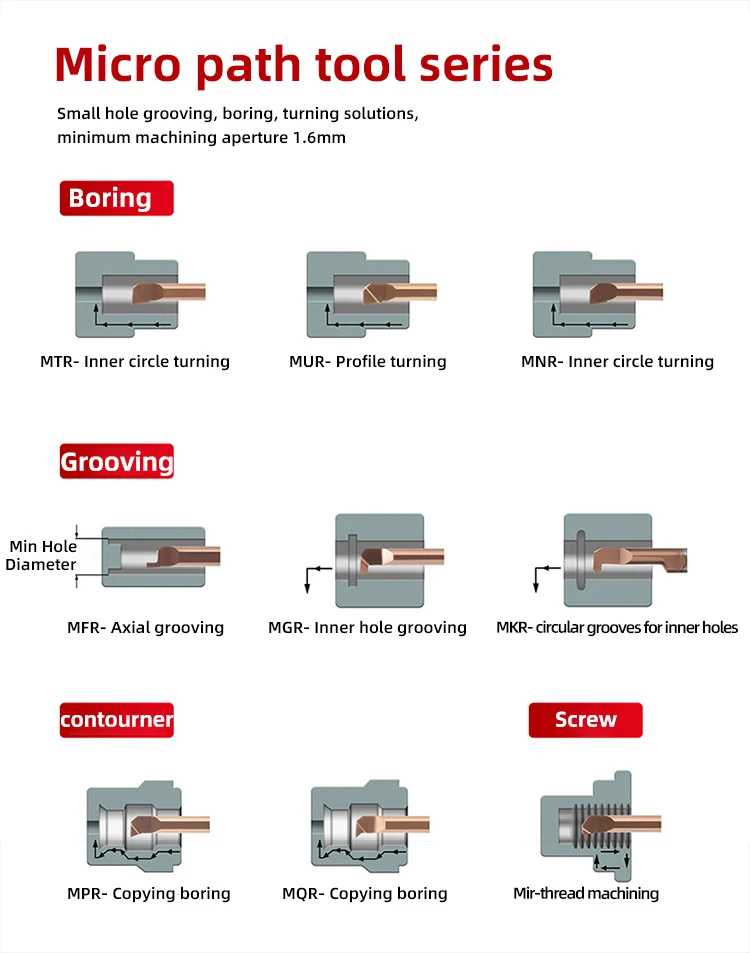 Micro path tool series

Small hole grooving, boring, turning solutions, minimum machining aperture 1.6mm

Boring

MTR- Inner circle turning

MUR- Profile turning

MNR- Inner circle turning

Grooving

Min Hole Diameter

MFR- Axial grooving

MGR- Inner hole grooving

MKR- circular grooves for inner holes

contourner

Screw

MPR- Copying boring

MQR- Copying boring

Mir-thread machining