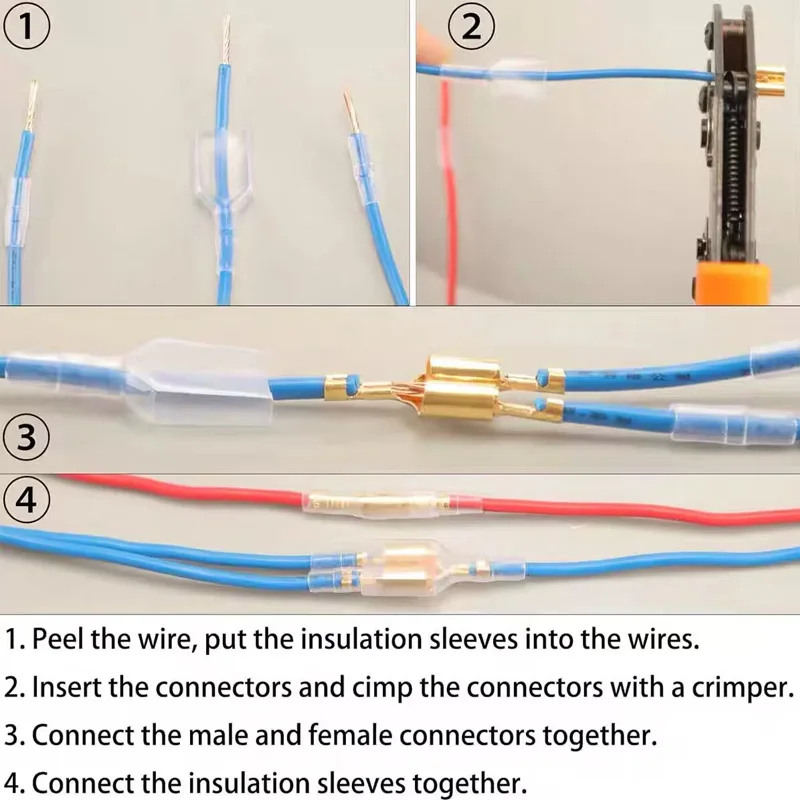 ①

②

③

④

1. Peel the wire, put the insulation sleeves into the wires.

2. Insert the connectors and cimp the connectors with a crimper.

3. Connect the male and female connectors together.

4. Connect the insulation sleeves together.