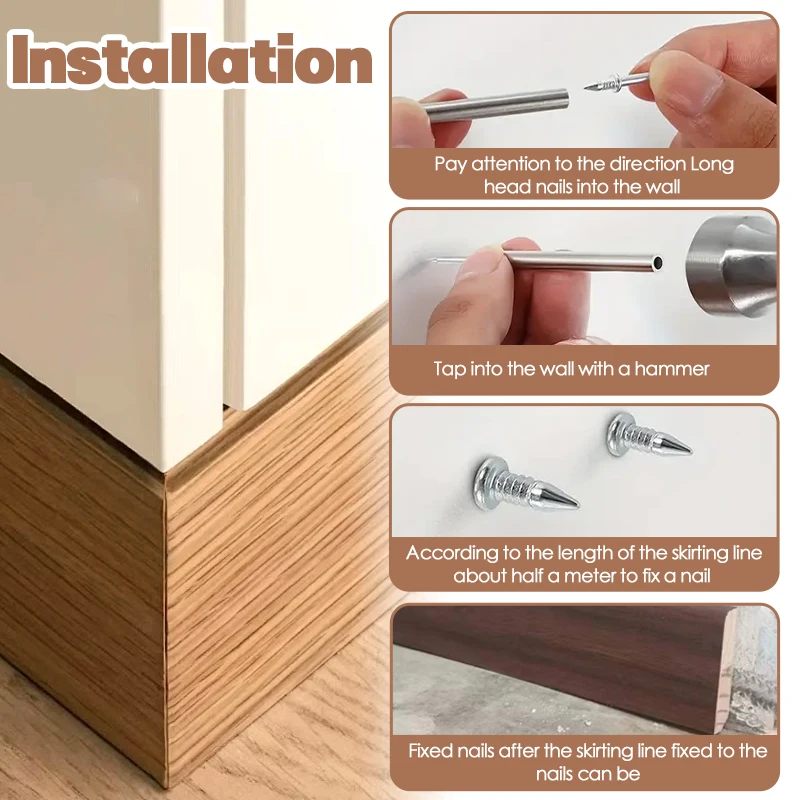 Installation

Pay attention to the direction Long head nails into the wall

Tap into the wall with a hammer

According to the length of the skirting line about half a meter to fix a nail

Fixed nails after the skirting line fixed to the nails can be