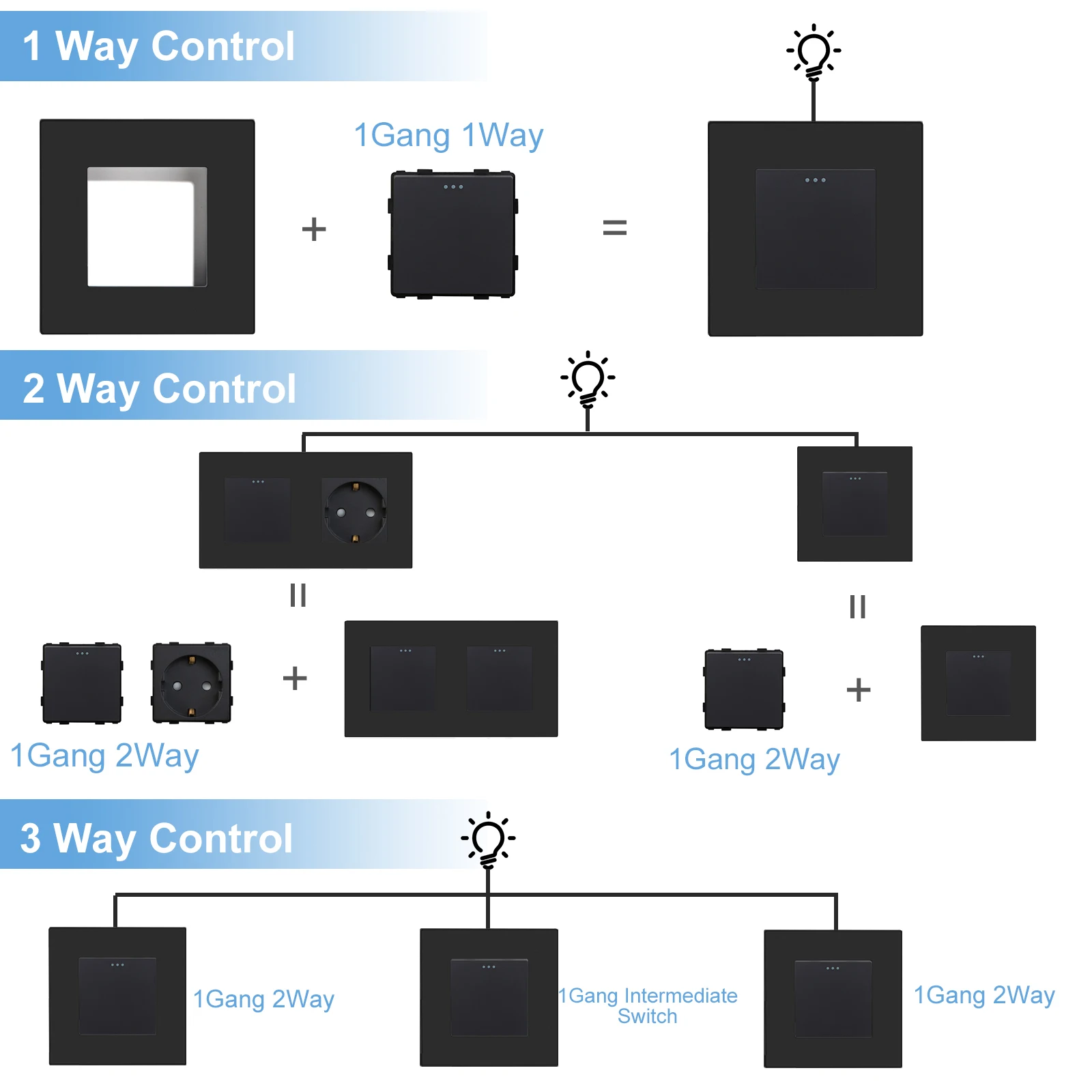 1 Way Control

1Gang 1Way

+

=

2 Way Control

=

=

+

+

1Gang 2Way

1Gang 2Way

3 Way Control

1Gang 2Way

1Gang Intermediate Switch

1Gang 2Way