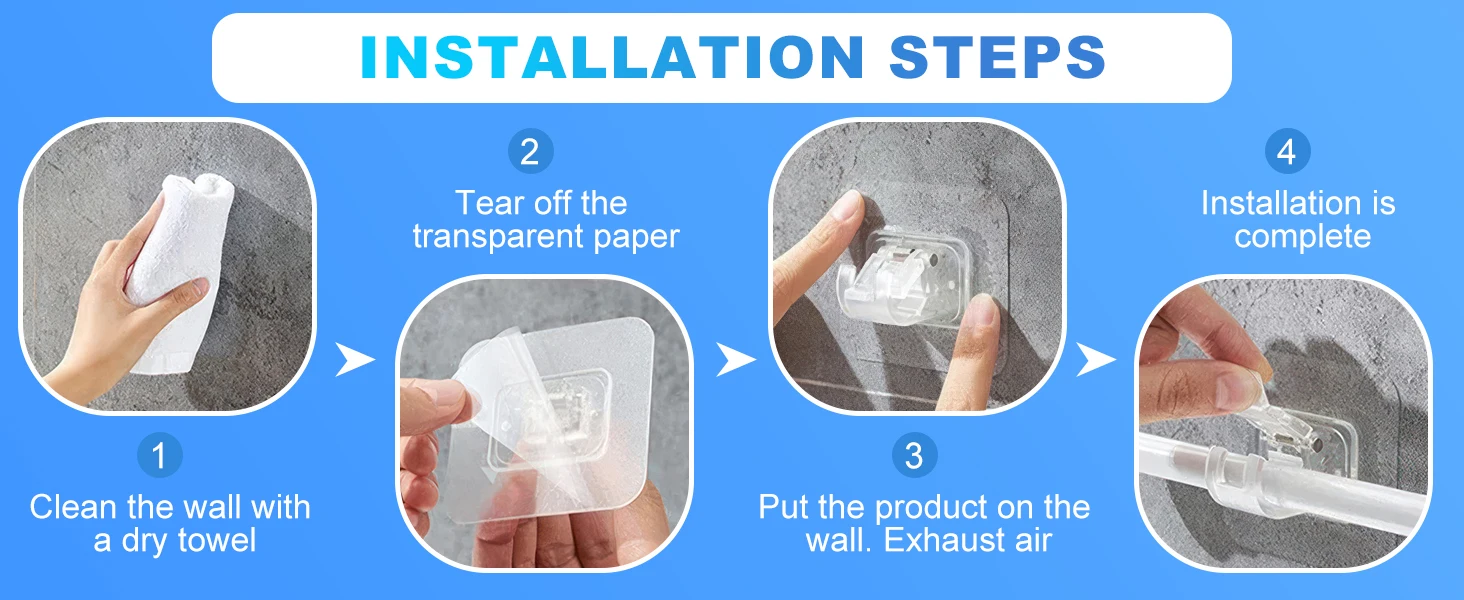 INSTALLATION STEPS

1
Clean the wall with a dry towel

2
Tear off the transparent paper

3
Put the product on the wall. Exhaust air

4
Installation is complete