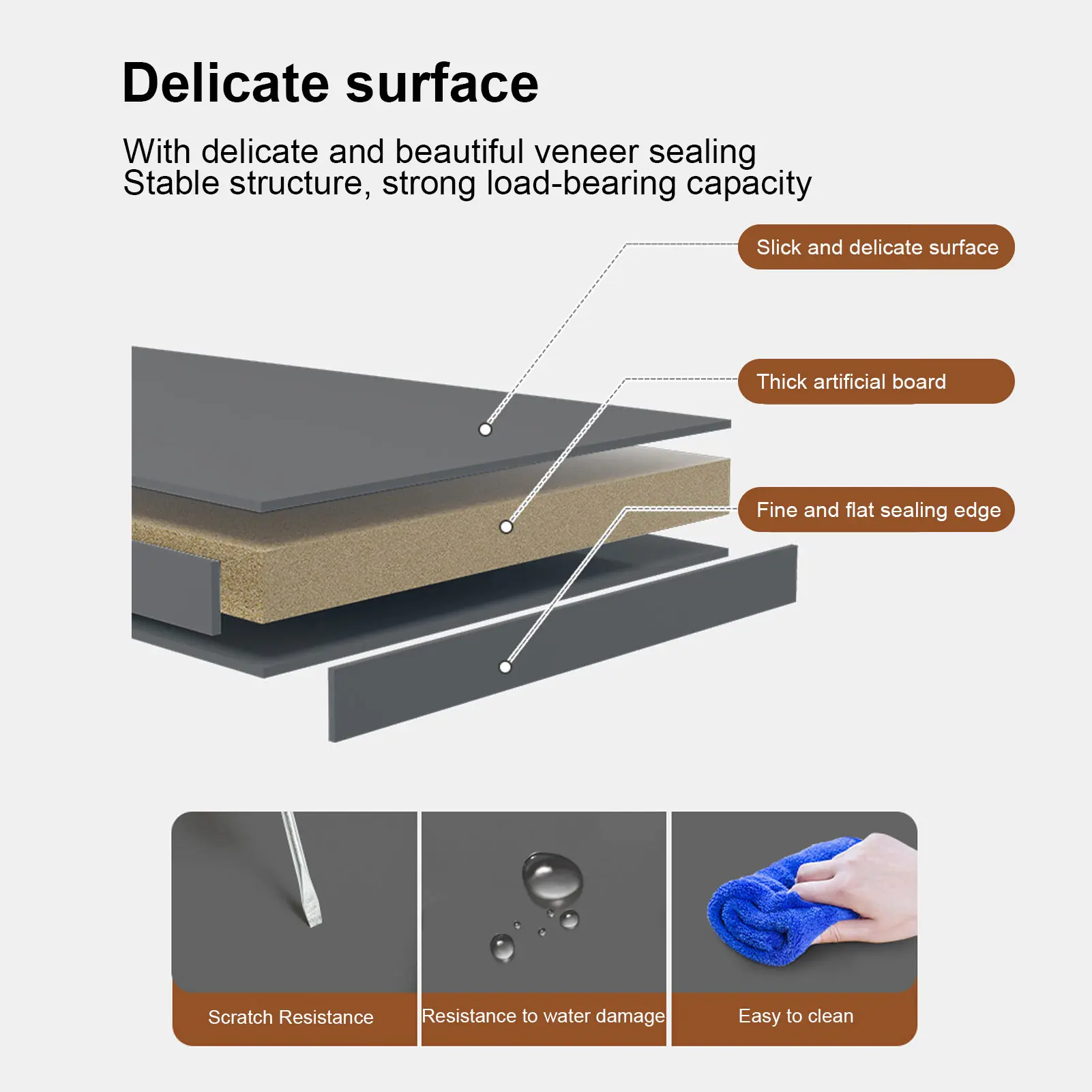 Delicate surface

With delicate and beautiful veneer sealing
Stable structure, strong load-bearing capacity

Slick and delicate surface

Thick artificial board

Fine and flat sealing edge

Scratch Resistance

Resistance to water damage

Easy to clean