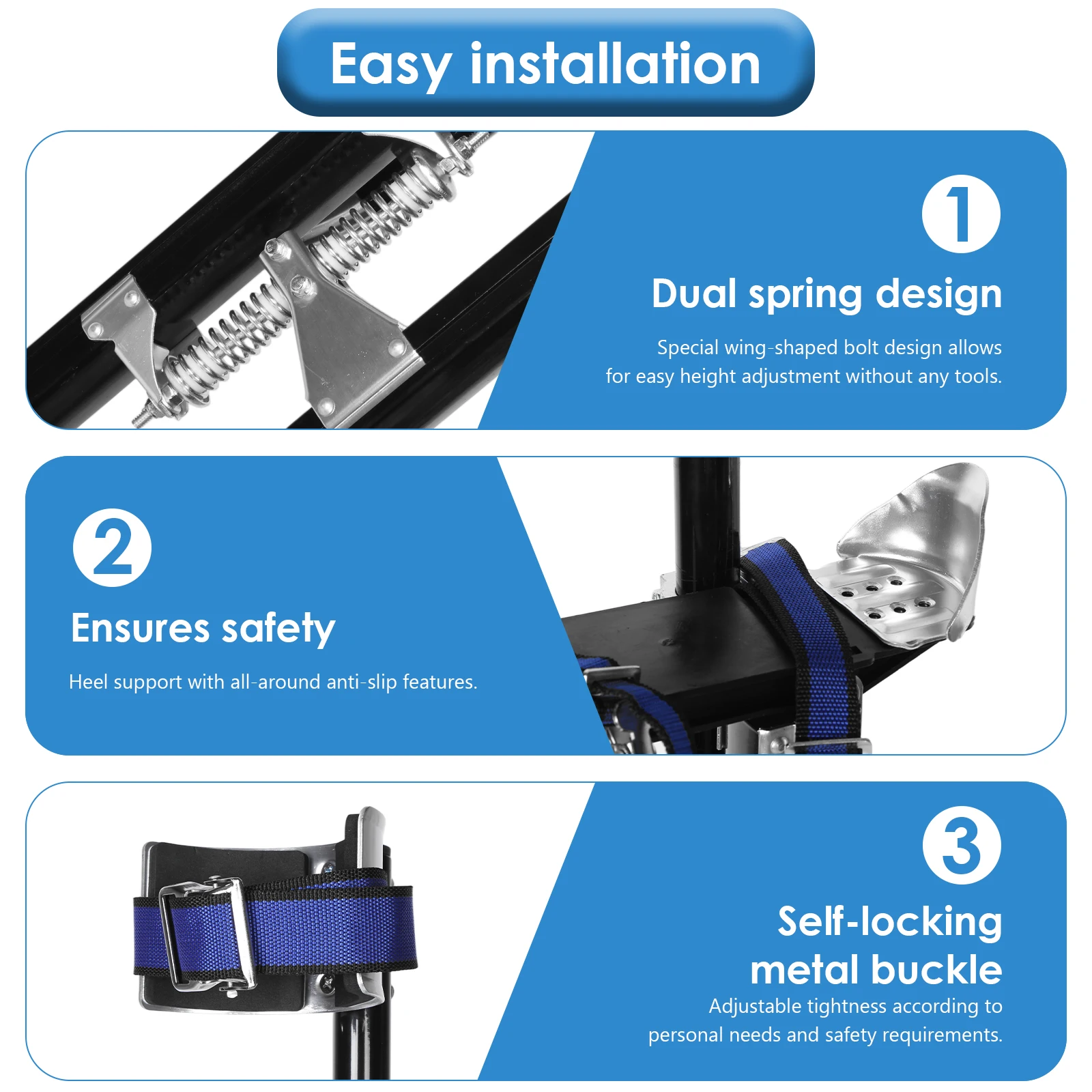 Easy installation

1

Dual spring design

Special wing-shaped bolt design allows for easy height adjustment without any tools.

2

Ensures safety

Heel support with all-around anti-slip features.

3

Self-locking metal buckle

Adjustable tightness according to personal needs and safety requirements.