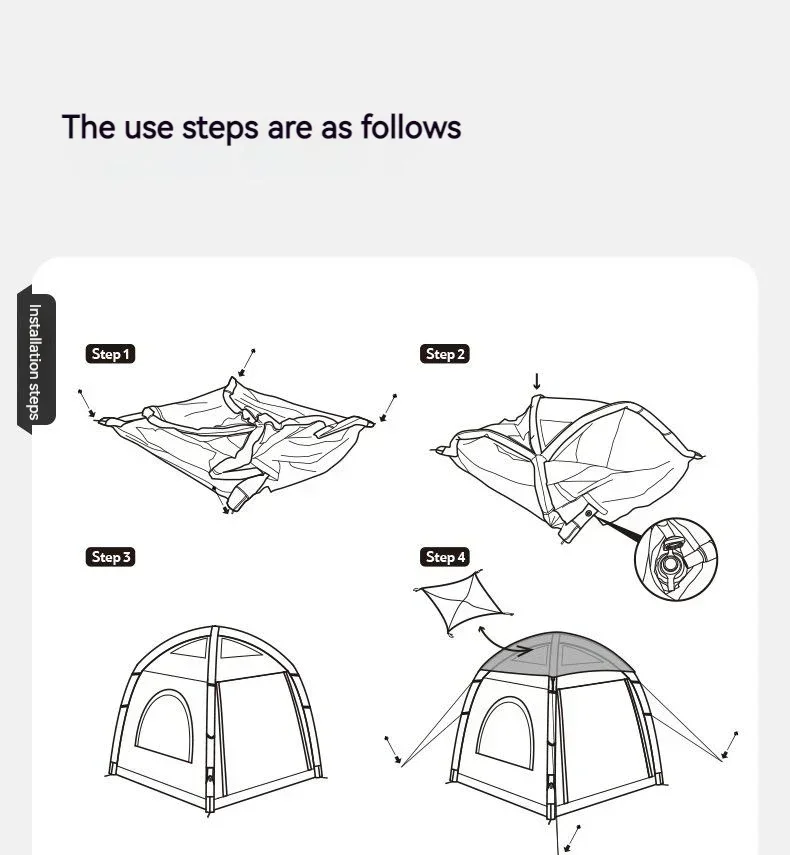 The use steps are as follows

Installation steps

Step 1

Step 2

Step 3

Step 4