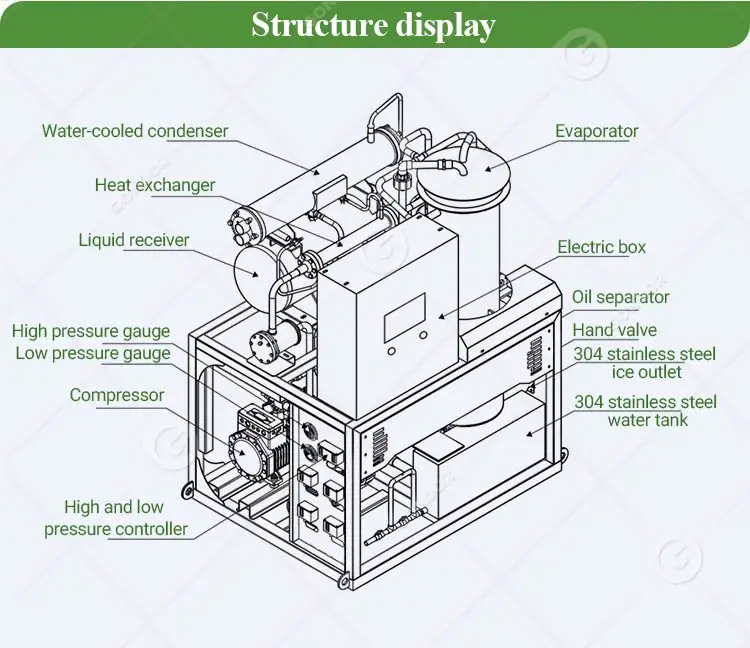 Structure display

Water-cooled condenser

Heat exchanger

Liquid receiver

High pressure gauge

Low pressure gauge

Compressor

High and low pressure controller

Evaporator

Electric box

Oil separator

Hand valve

304 stainless steel ice outlet

304 stainless steel water tank