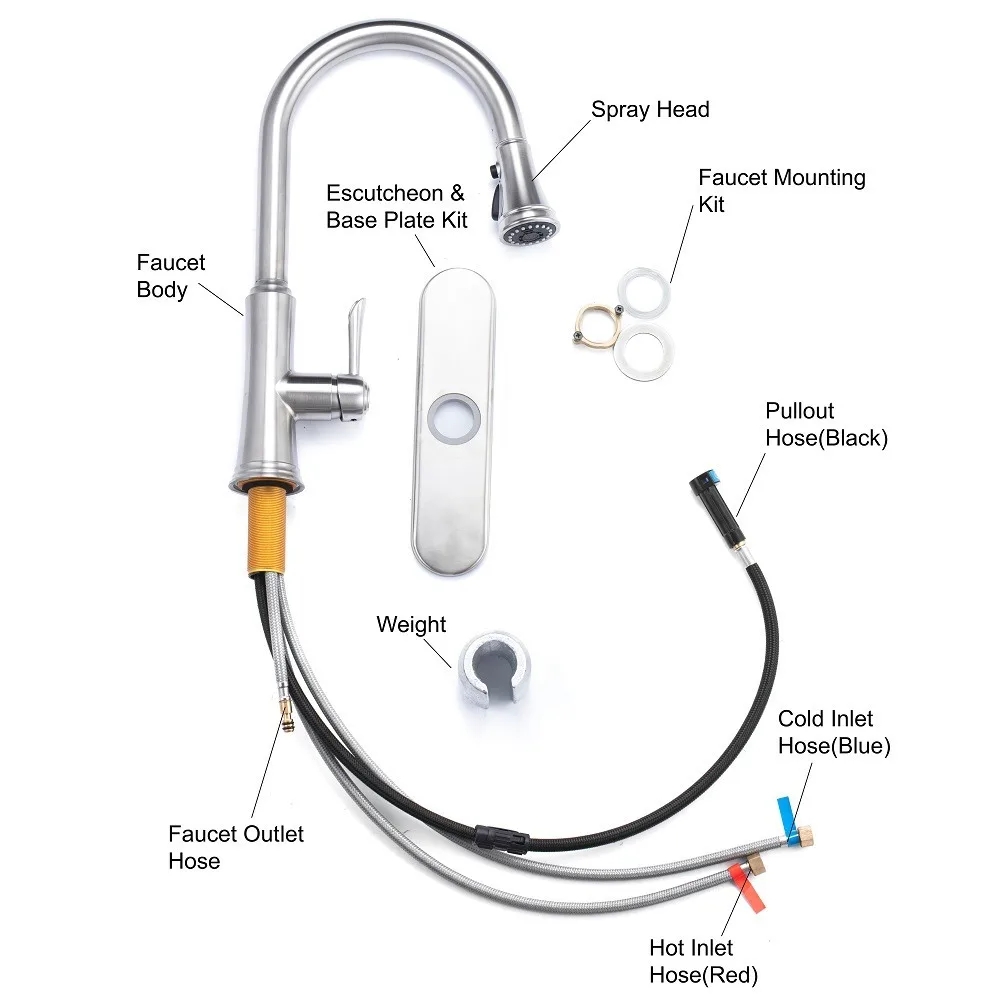 Spray Head

Escutcheon & Base Plate Kit

Faucet Mounting Kit

Faucet Body

Pullout Hose(Black)

Weight

Cold Inlet Hose(Blue)

Faucet Outlet Hose

Hot Inlet Hose(Red)