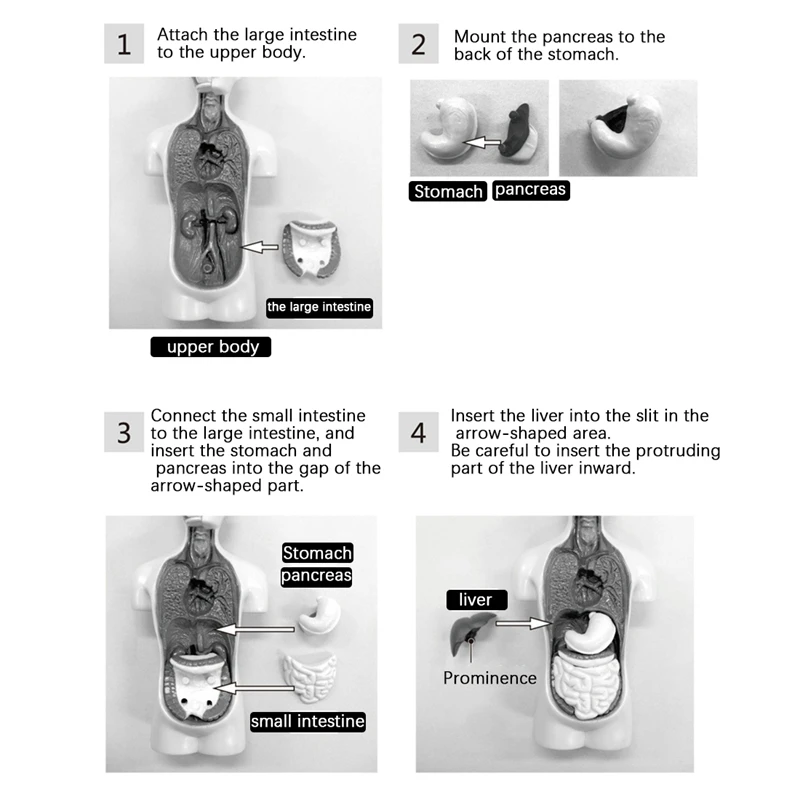 1 Attach the large intestine to the upper body.

the large intestine

upper body

2 Mount the pancreas to the back of the stomach.

Stomach pancreas

3 Connect the small intestine to the large intestine, and insert the stomach and pancreas into the gap of the arrow-shaped part.

Stomach
pancreas

small intestine

4 Insert the liver into the slit in the arrow-shaped area. Be careful to insert the protruding part of the liver inward.

liver

Prominence