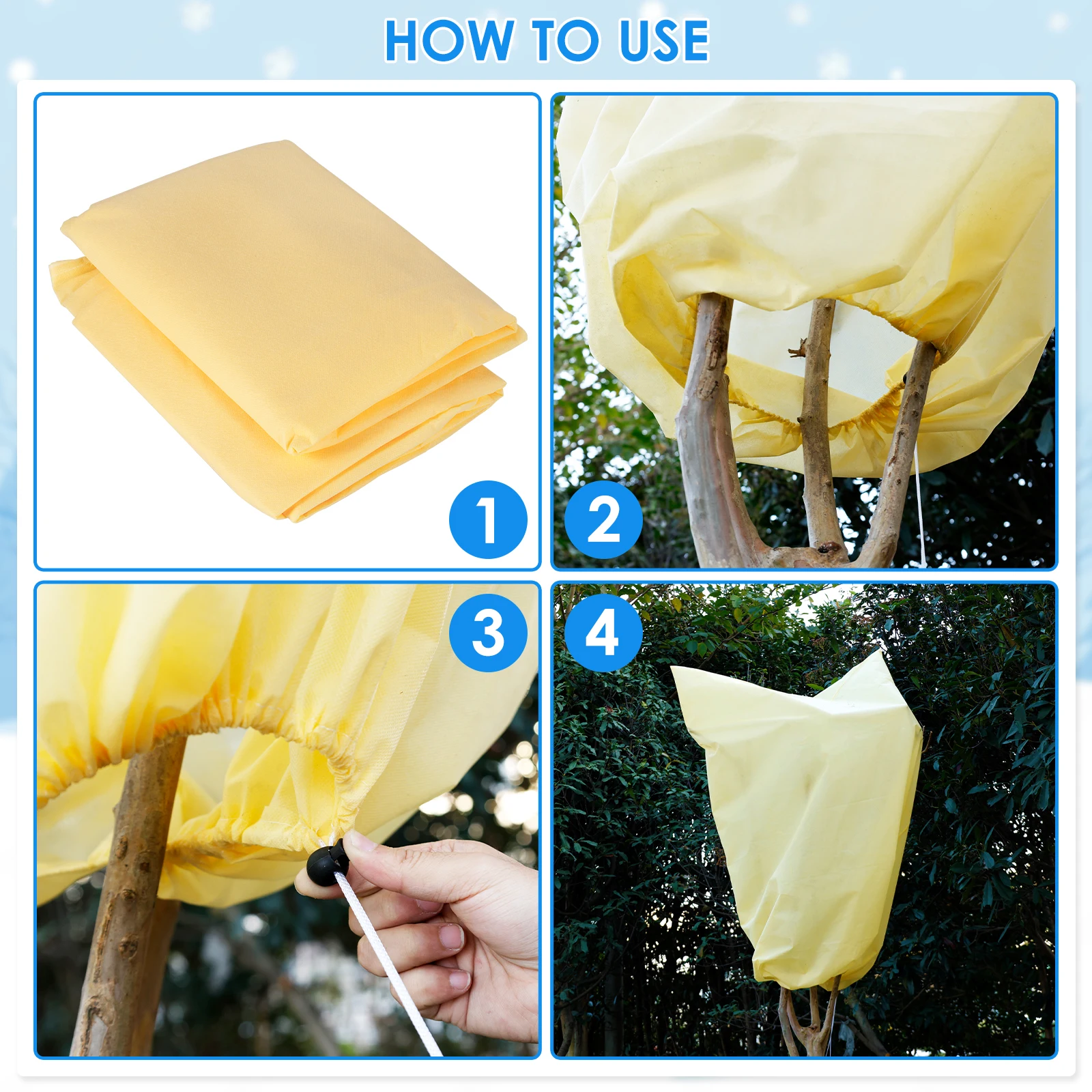 HOW TO USE

1

2

3

4