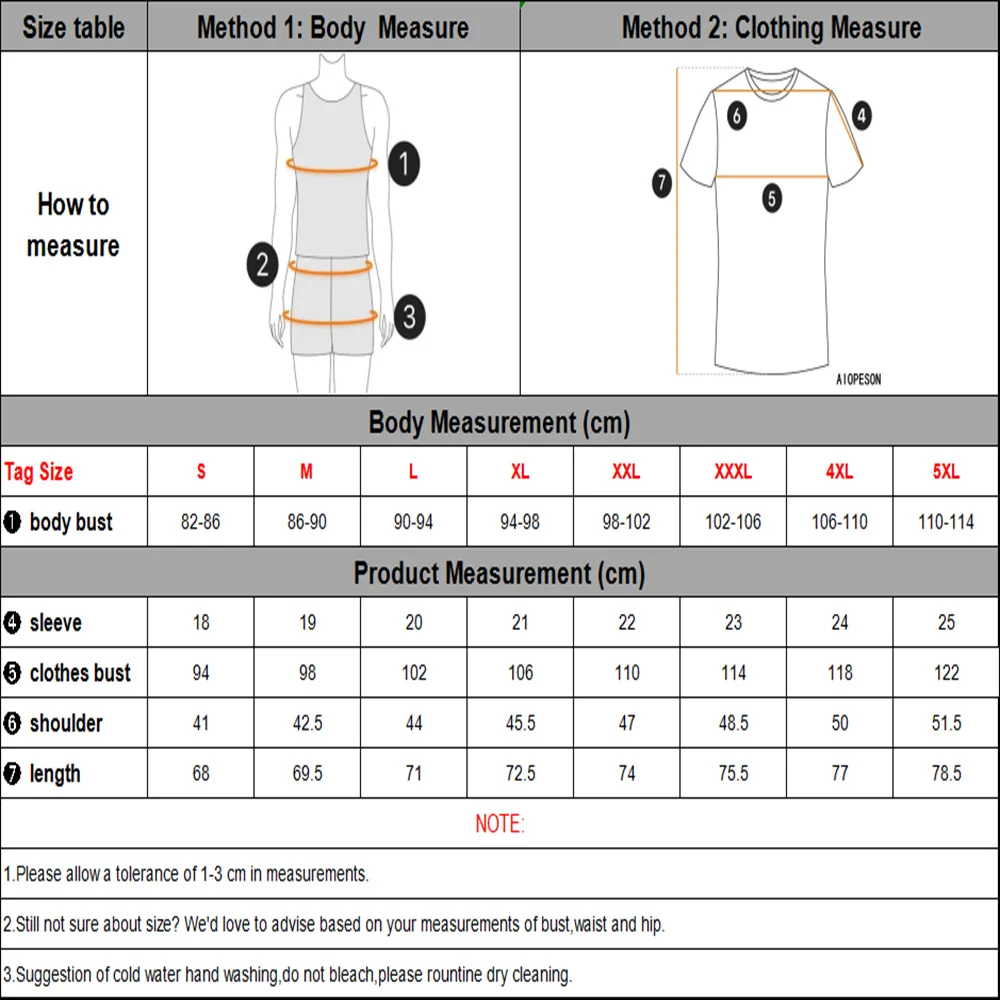 | Size table | Method 1: Body Measure | Method 2: Clothing Measure |
|---|---|---|
| How to measure | 1 2 3 | 6 4 7 5 AIOPESON |

Body Measurement (cm)

| Tag Size | S | M | L | XL | XXL | XXXL | 4XL | 5XL |
|---|---|---|---|---|---|---|---|---|
| ❶ body bust | 82-86 | 86-90 | 90-94 | 94-98 | 98-102 | 102-106 | 106-110 | 110-114 |

Product Measurement (cm)

| | | | | | | | | |
|---|---|---|---|---|---|---|---|---|
| ❹ sleeve | 18 | 19 | 20 | 21 | 22 | 23 | 24 | 25 |
| ❺ clothes bust | 94 | 98 | 102 | 106 | 110 | 114 | 118 | 122 |
| ❻ shoulder | 41 | 42.5 | 44 | 45.5 | 47 | 48.5 | 50 | 51.5 |
| ❼ length | 68 | 69.5 | 71 | 72.5 | 74 | 75.5 | 77 | 78.5 |

NOTE:

1.Please allow a tolerance of 1-3 cm in measurements.

2.Still not sure about size? We'd love to advise based on your measurements of bust,waist and hip.

3.Suggestion of cold water hand washing,do not bleach,please rountine dry cleaning.