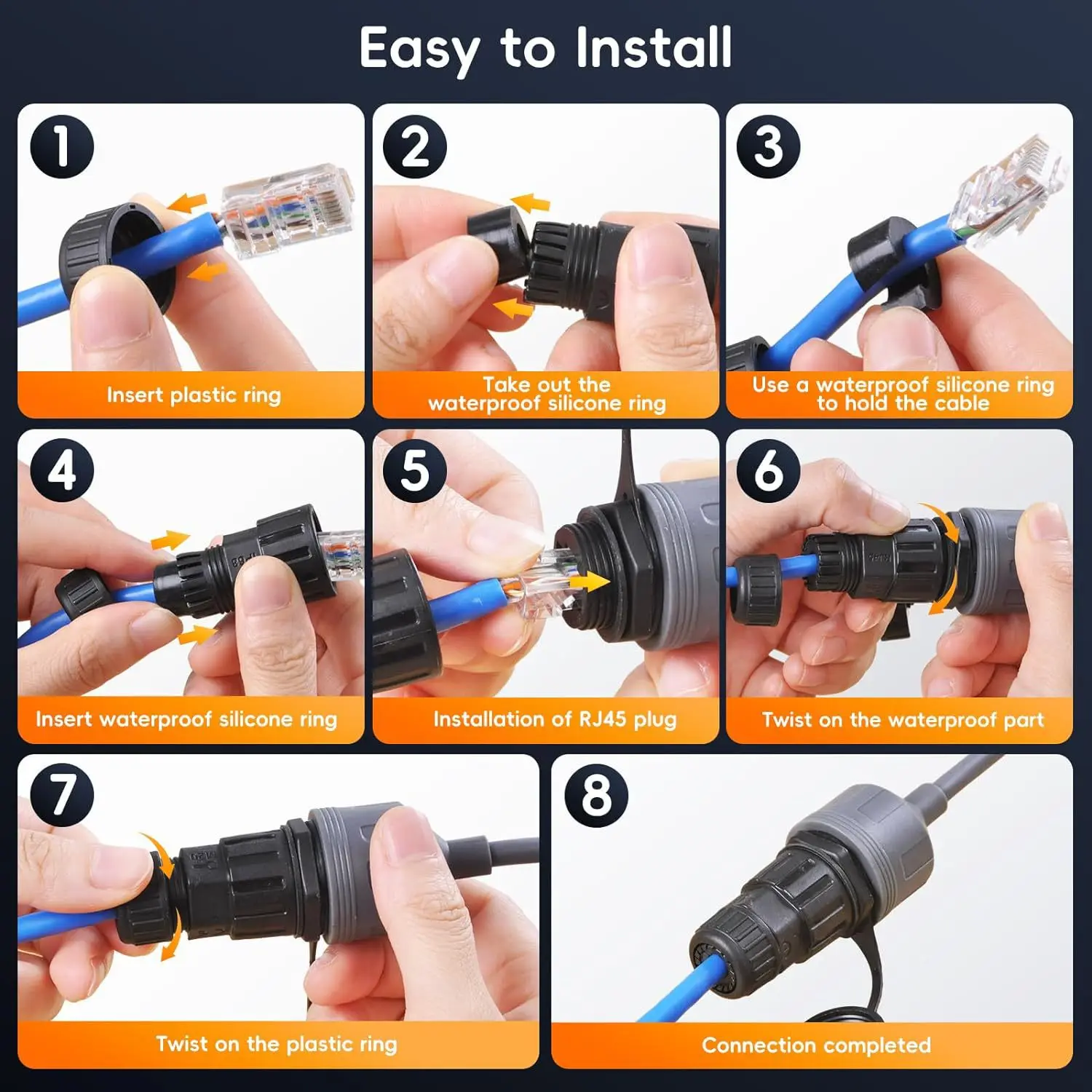 Easy to Install

1
Insert plastic ring

2
Take out the waterproof silicone ring

3
Use a waterproof silicone ring to hold the cable

4
Insert waterproof silicone ring

5
Installation of RJ45 plug

6
Twist on the waterproof part

7
Twist on the plastic ring

8
Connection completed