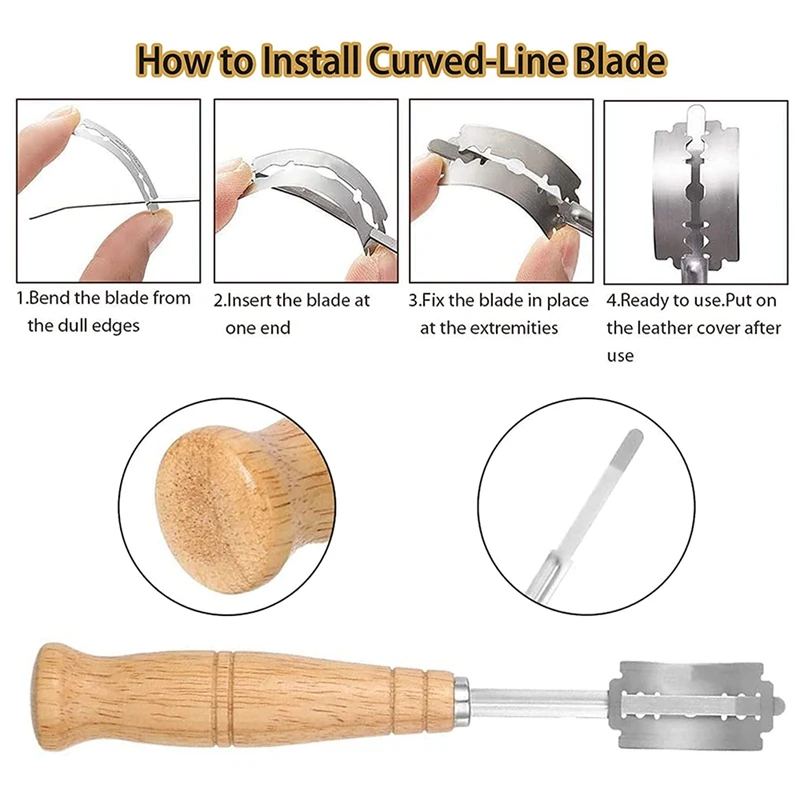 How to Install Curved-Line Blade

1.Bend the blade from the dull edges

2.Insert the blade at one end

3.Fix the blade in place at the extremities

4.Ready to use.Put on the leather cover after use